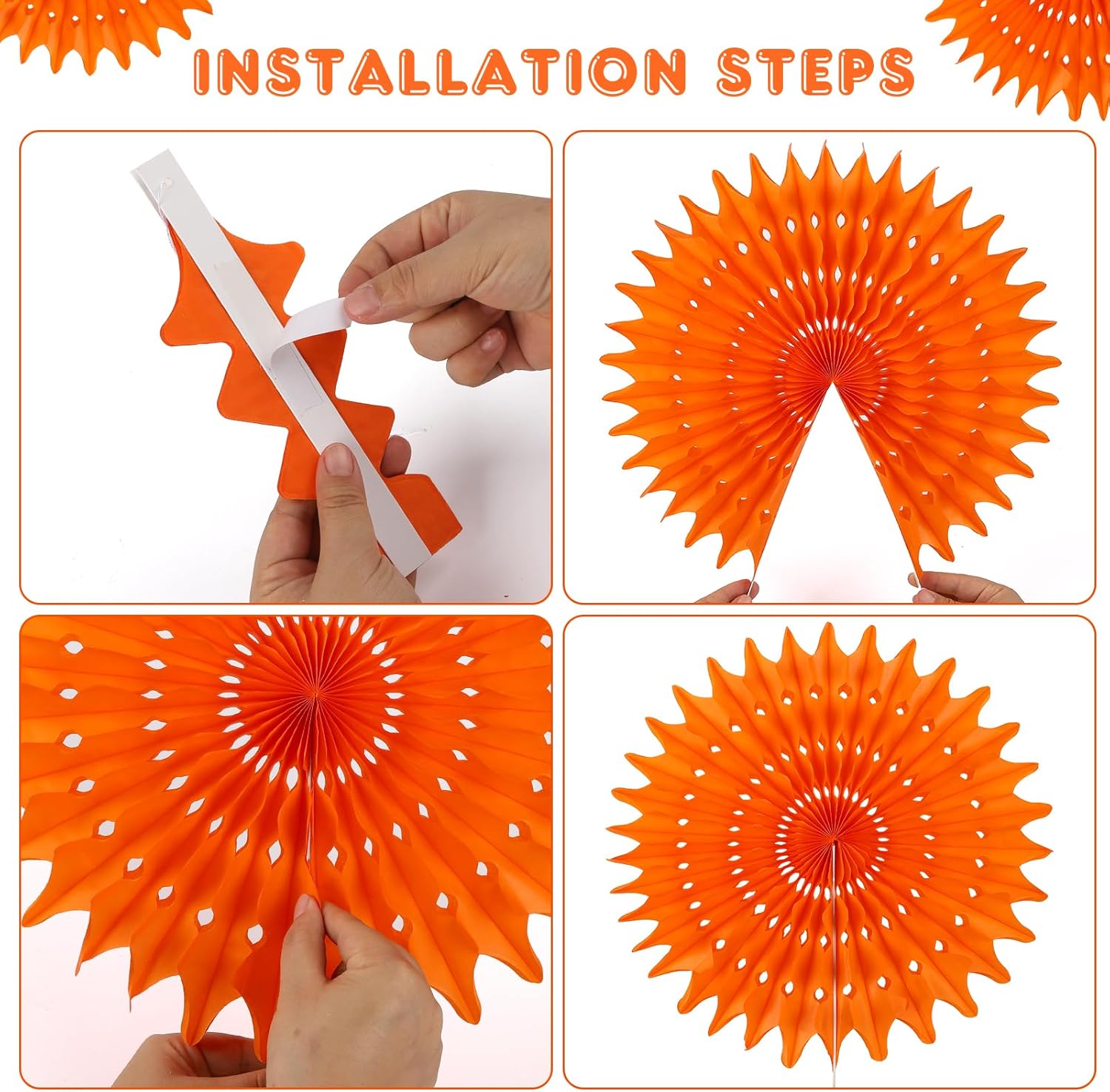 INSTALLATION STEPS