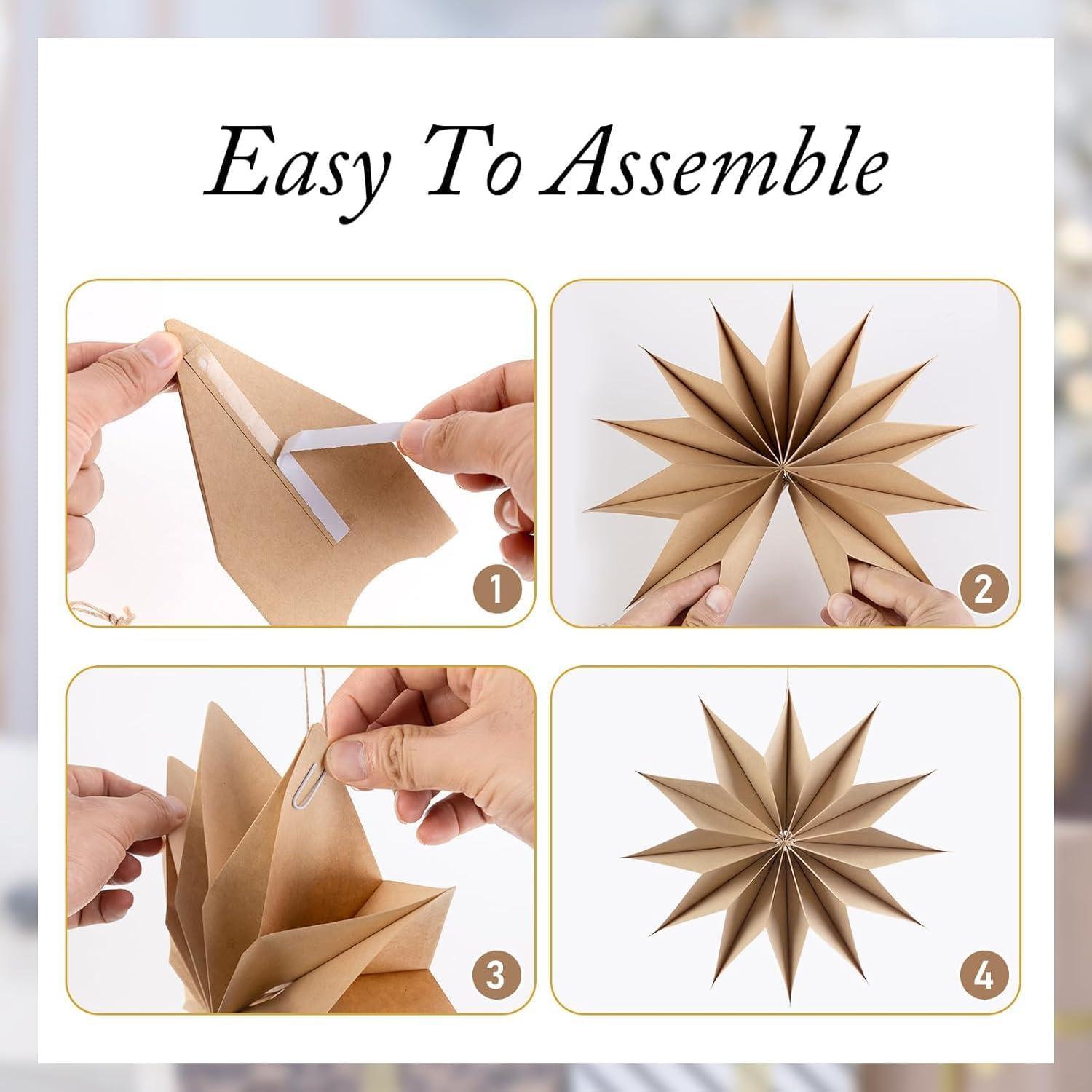 Easy To Assemble

1

2

3

4