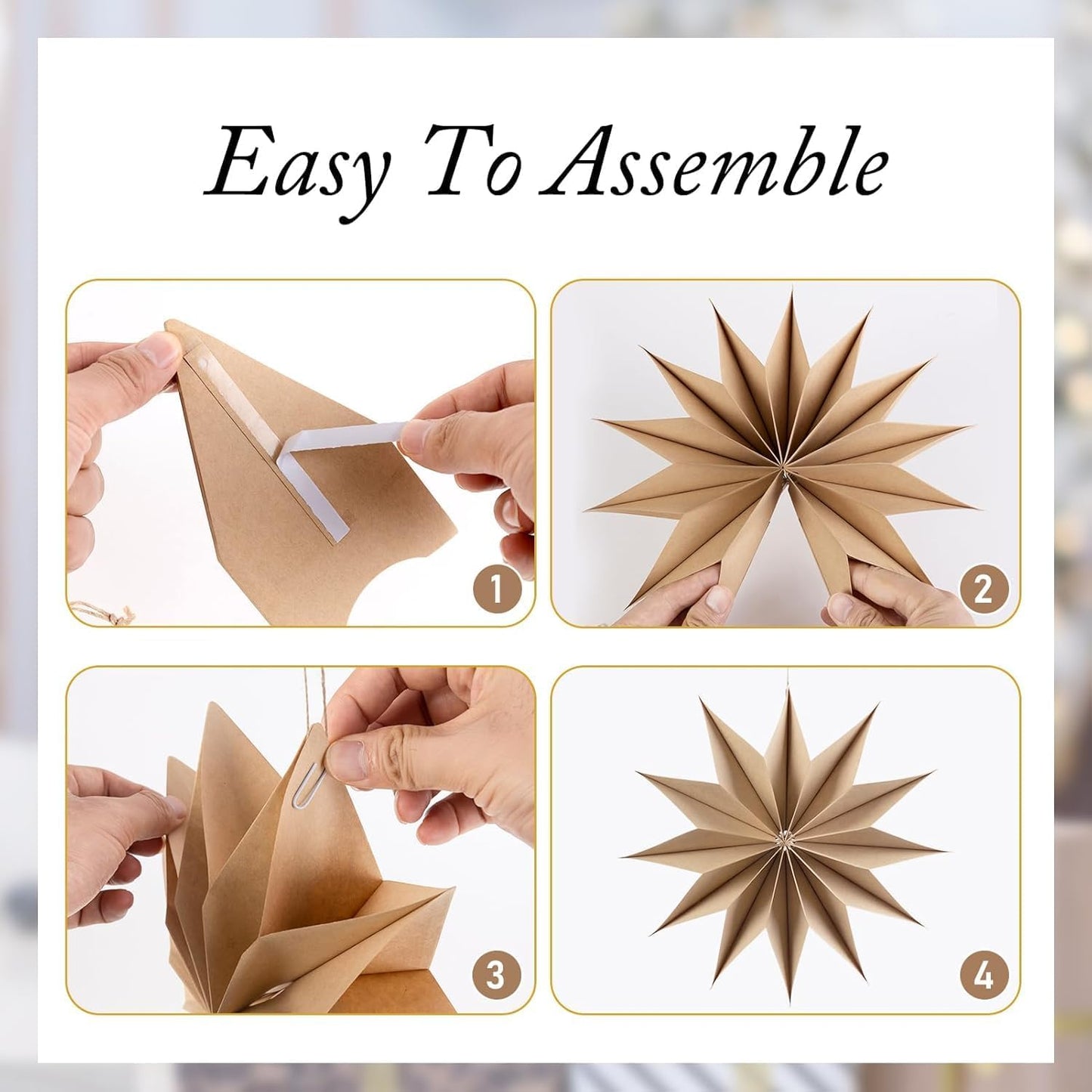 Easy To Assemble

1

2

3

4