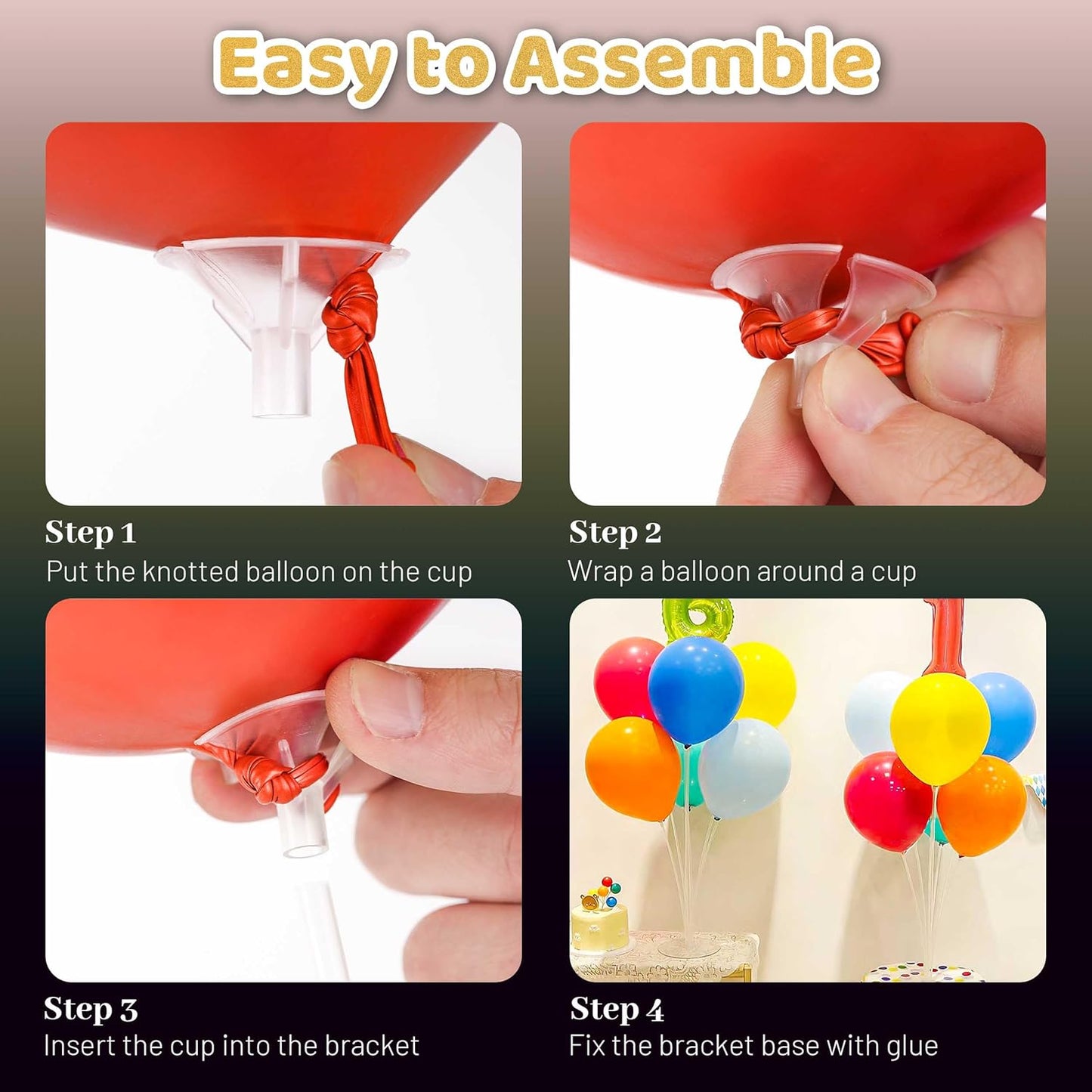 Easy to Assemble

Step 1
Put the knotted balloon on the cup

Step 2
Wrap a balloon around a cup

Step 3
Insert the cup into the bracket

Step 4
Fix the bracket base with glue