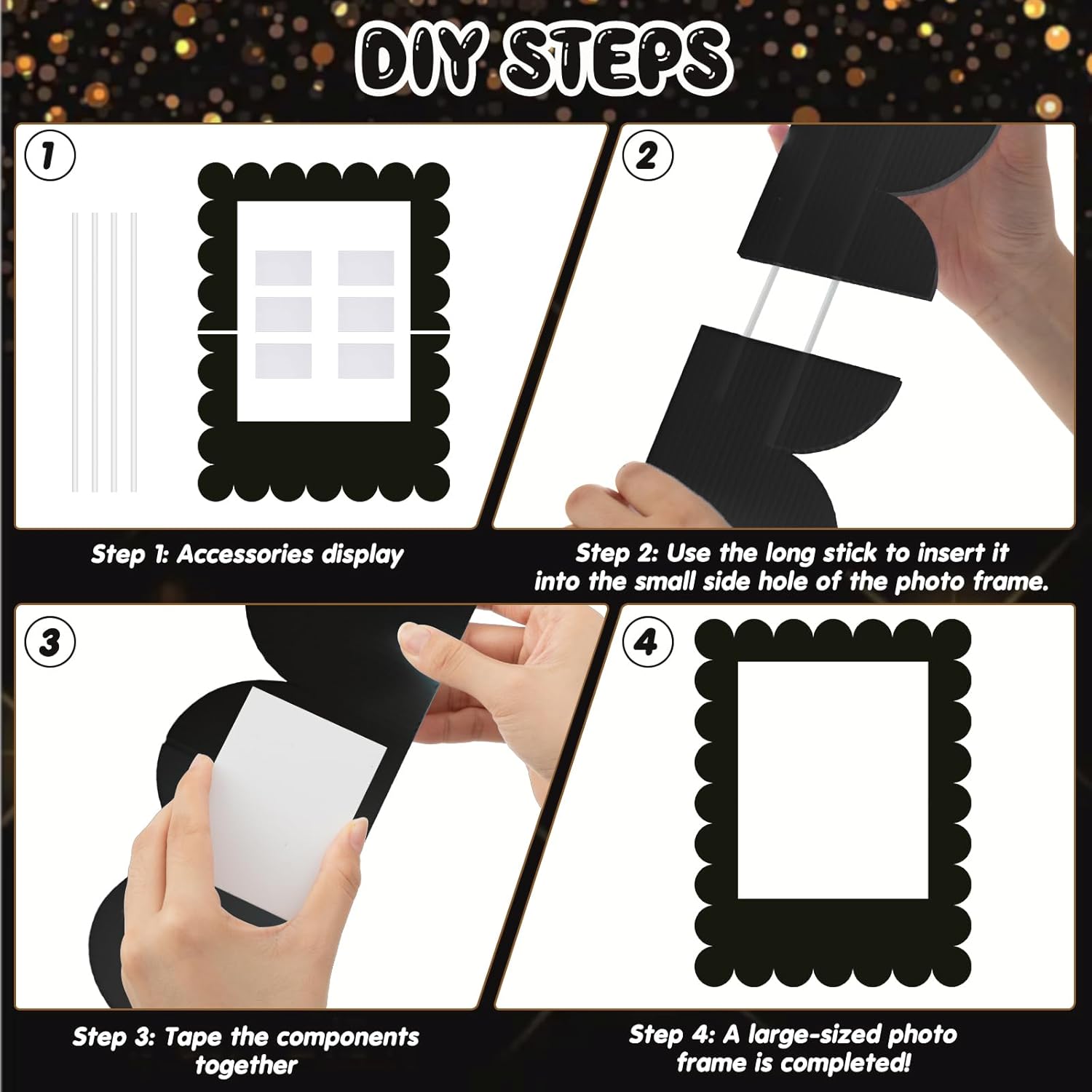 DIY STEPS

1

Step 1: Accessories display

2

Step 2: Use the long stick to insert it into the small side hole of the photo frame.

3

Step 3: Tape the components together

4

Step 4: A large-sized photo frame is completed!