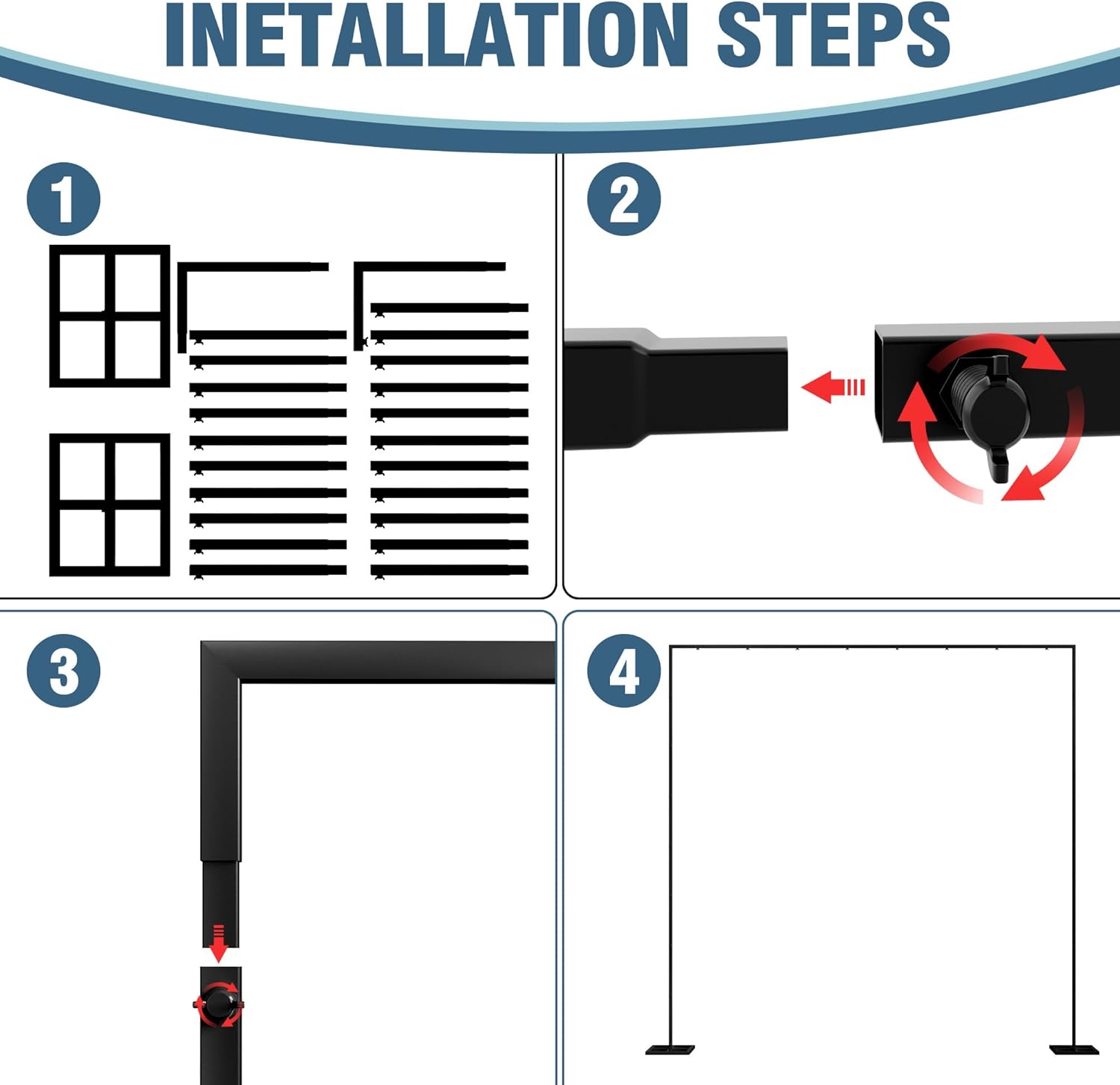 INETALLATION STEPS

1

2

3

4