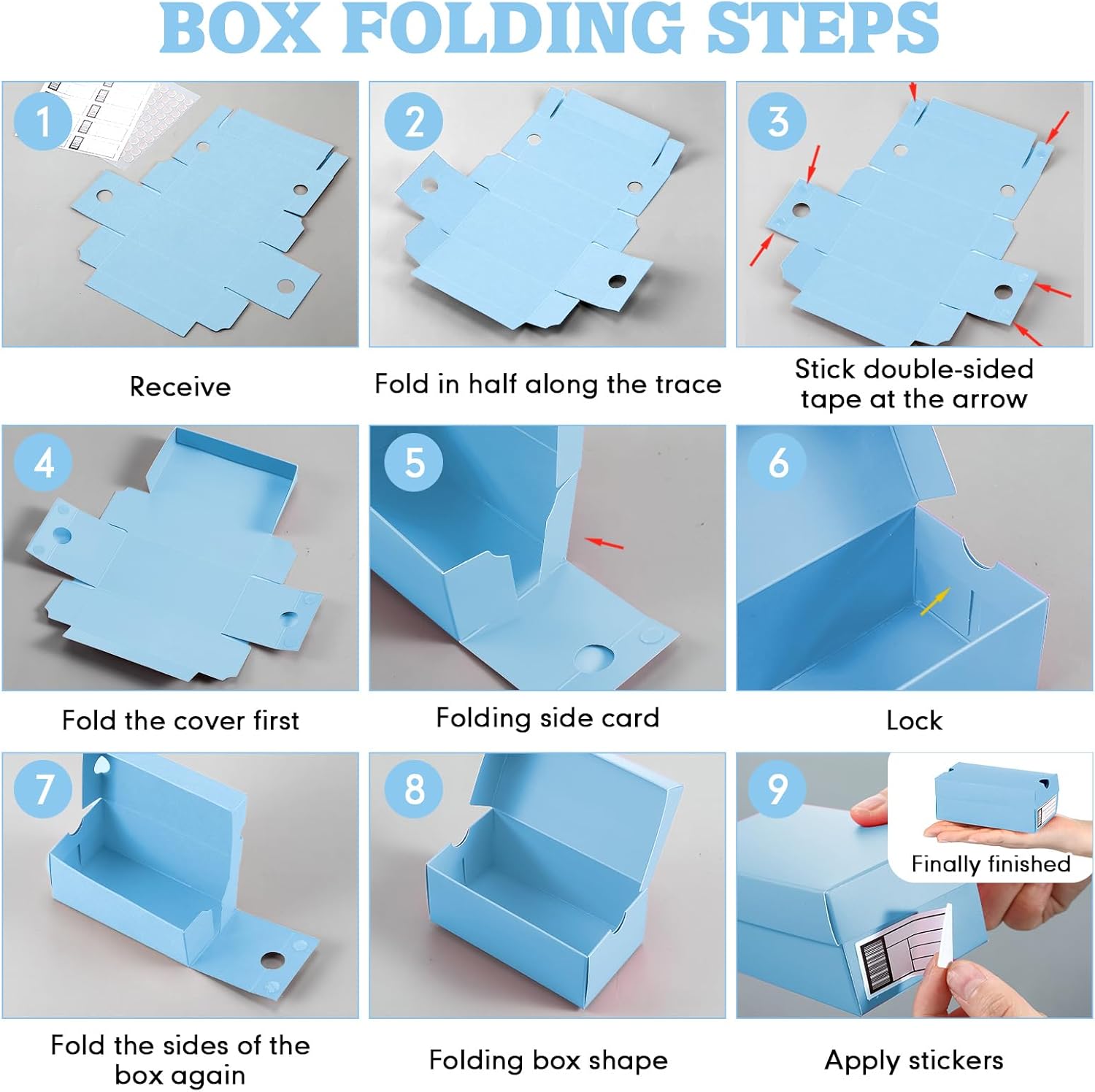 BOX FOLDING STEPS

1
Receive

2
Fold in half along the trace

3
Stick double-sided tape at the arrow

4
Fold the cover first

5
Folding side card

6
Lock

7
Fold the sides of the box again

8
Folding box shape

9
Finally finished
Apply stickers