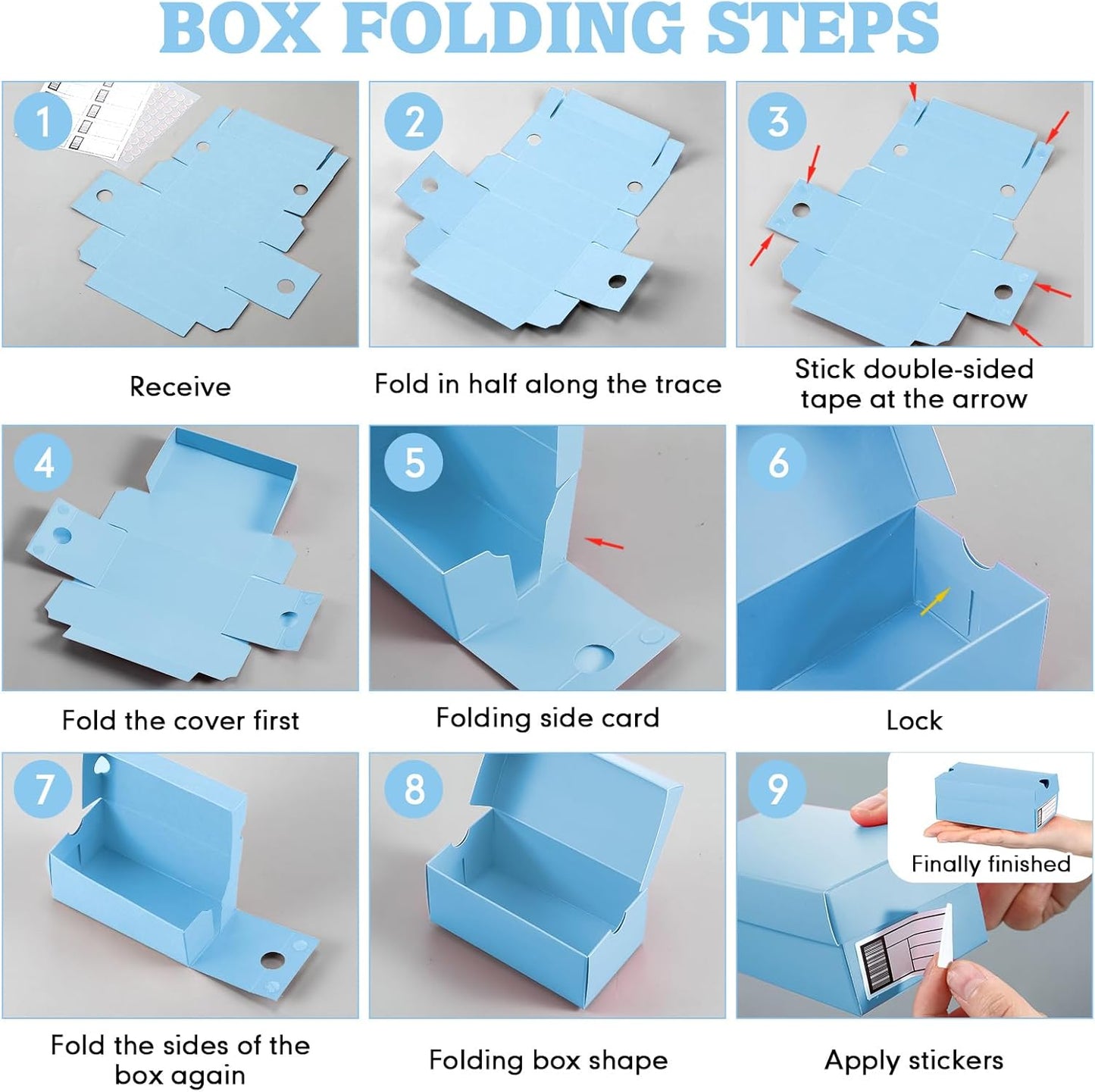 BOX FOLDING STEPS

1

Receive

2

Fold in half along the trace

3

Stick double-sided tape at the arrow

4

Fold the cover first

5

Folding side card

6

Lock

7

Fold the sides of the box again

8

Folding box shape

9

Finally finished

Apply stickers