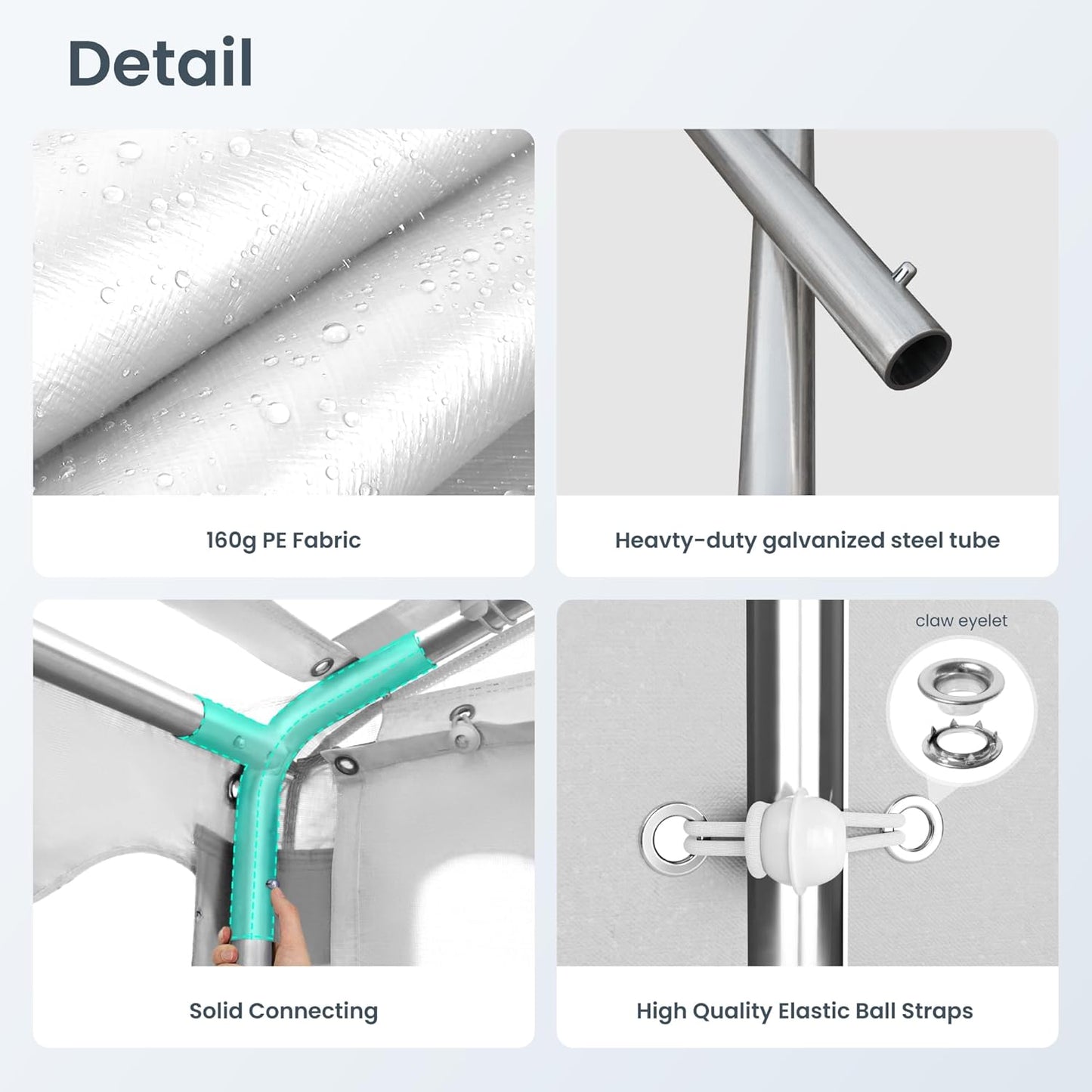 Detail

160g PE Fabric

Heavty-duty galvanized steel tube

Solid Connecting

claw eyelet

High Quality Elastic Ball Straps