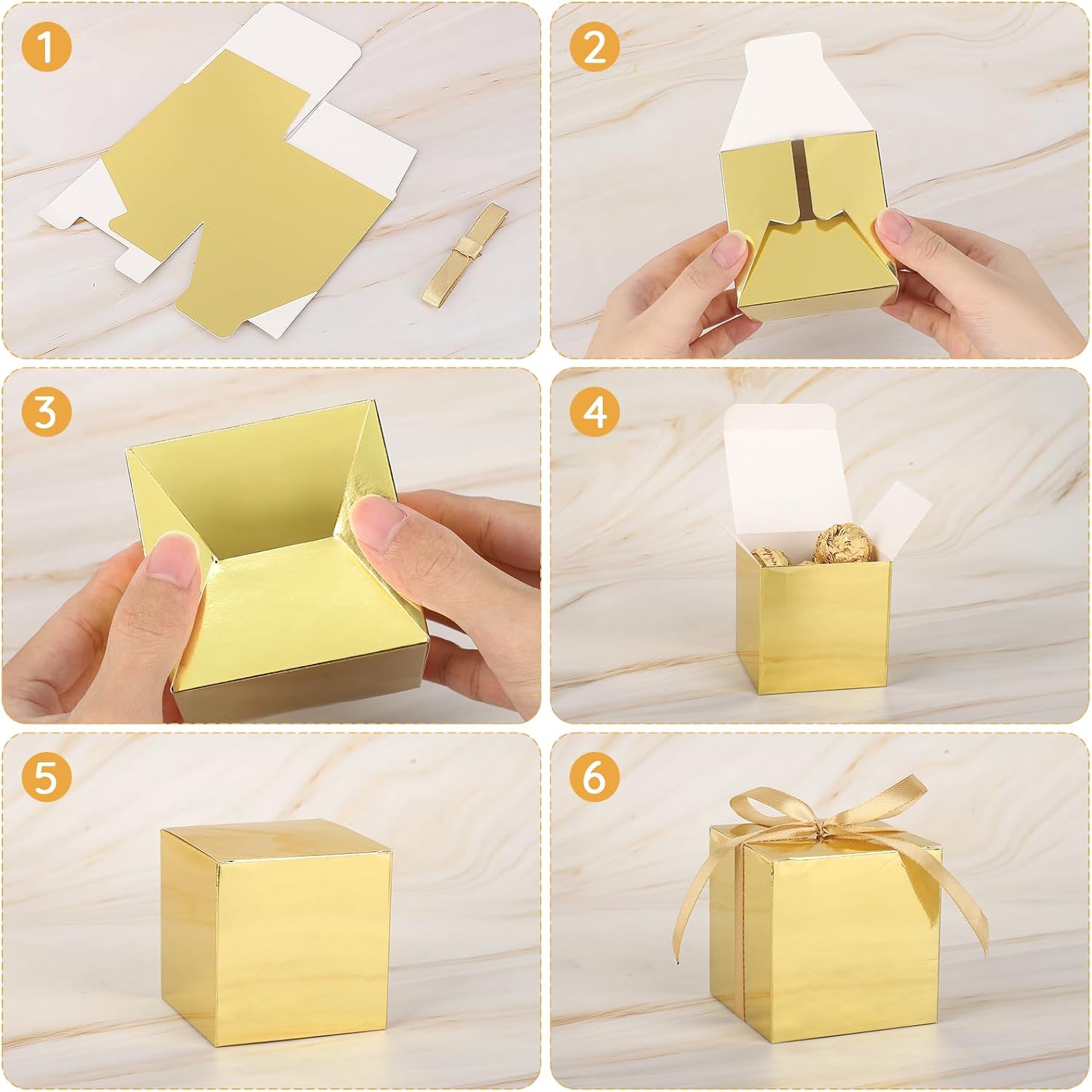 1

2

3

4

5

6