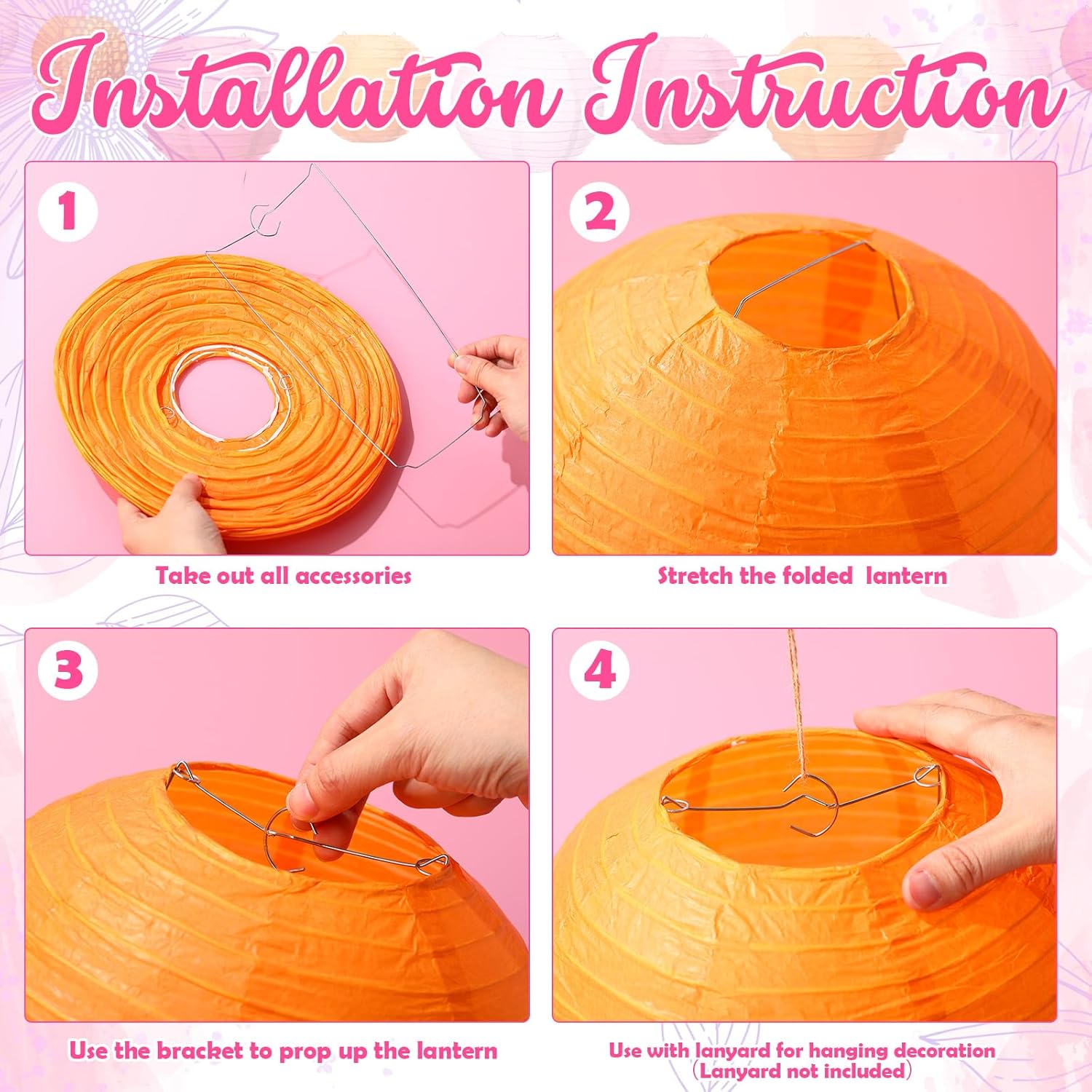 Installation Instruction

1

Take out all accessories

2

Stretch the folded lantern

3

Use the bracket to prop up the lantern

4

Use with lanyard for hanging decoration
（Lanyard not included）