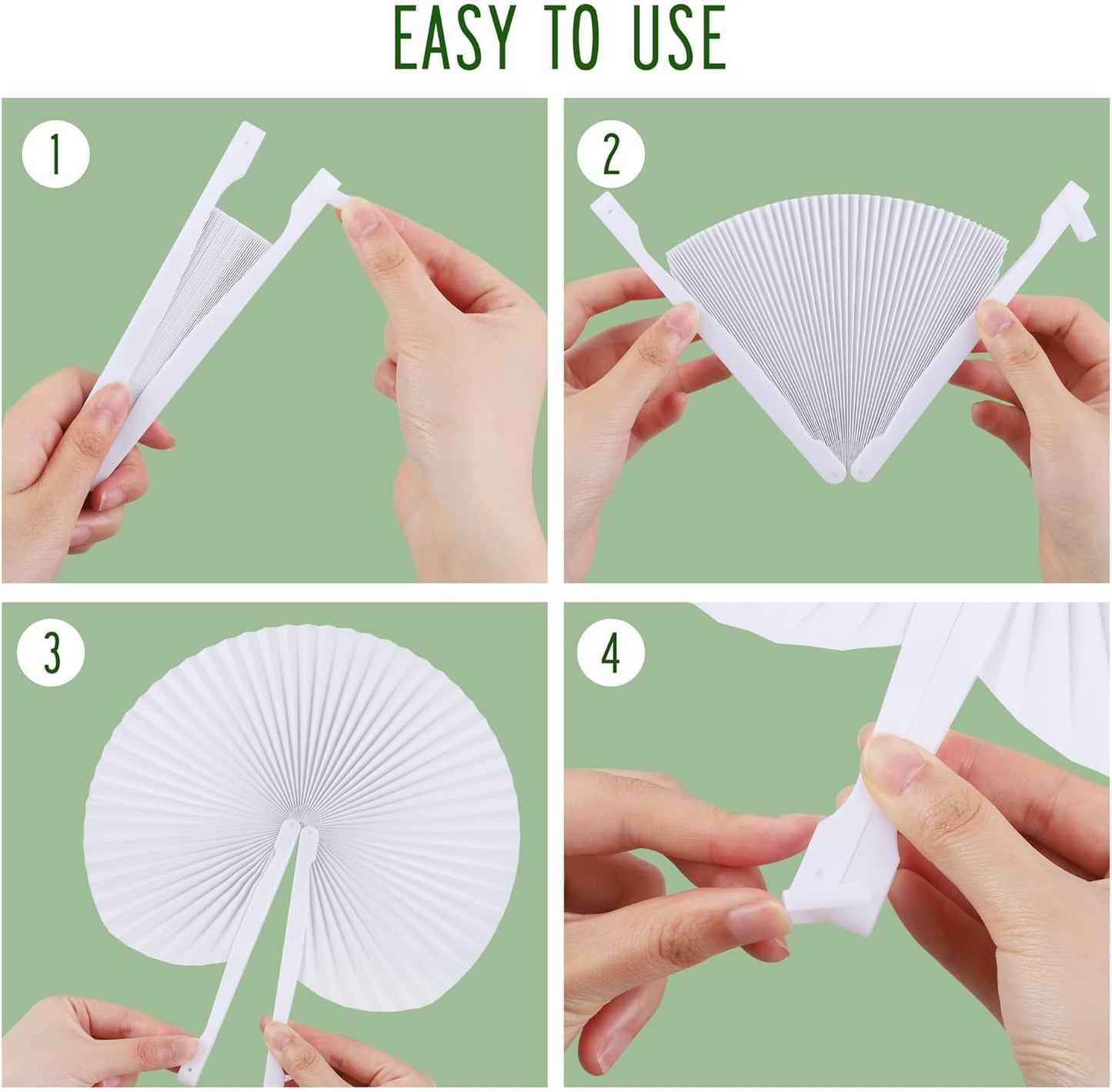 EASY TO USE

1

2

3

4