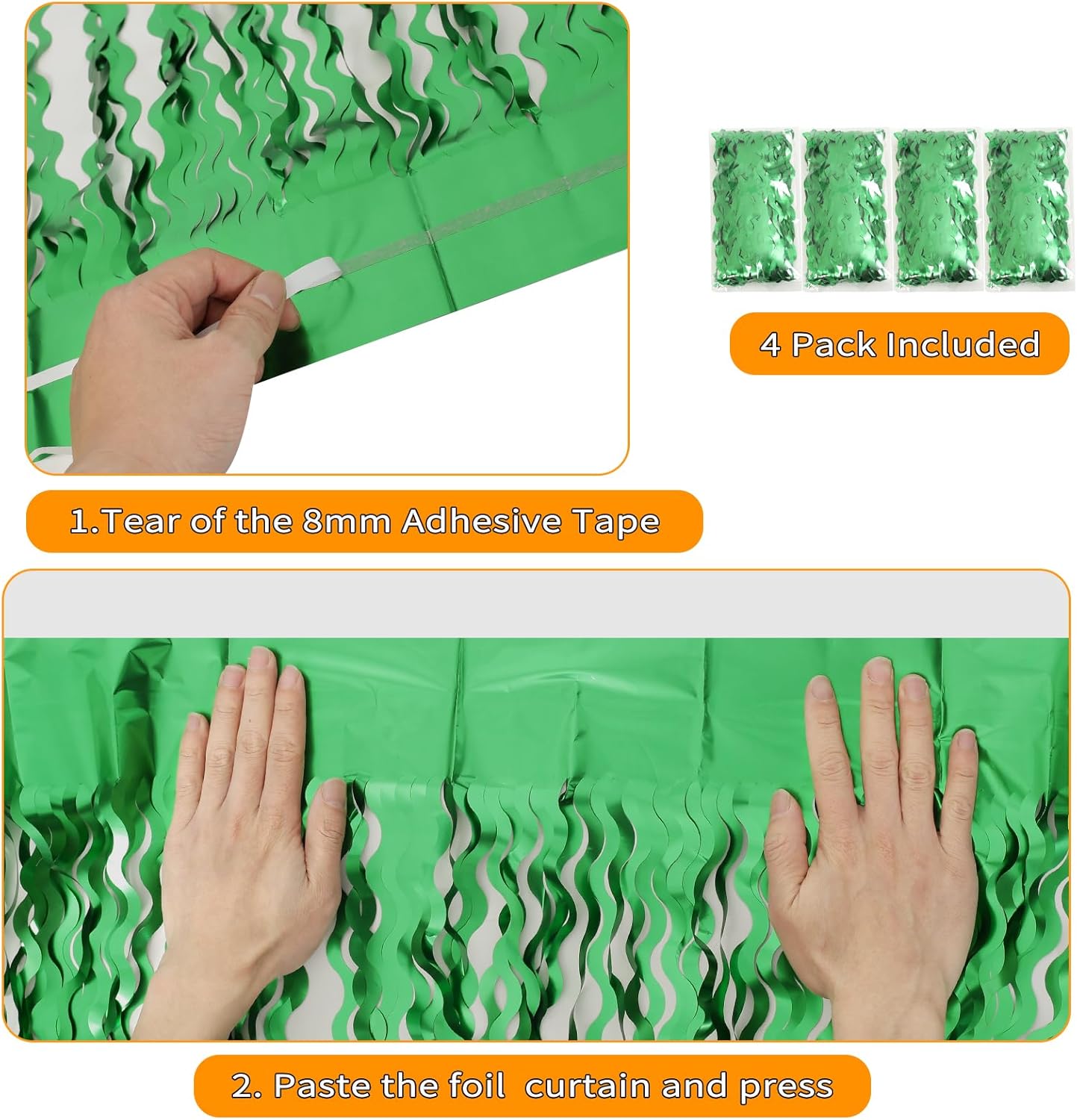 4 Pack Included

1.Tear of the 8mm Adhesive Tape

2. Paste the foil curtain and press