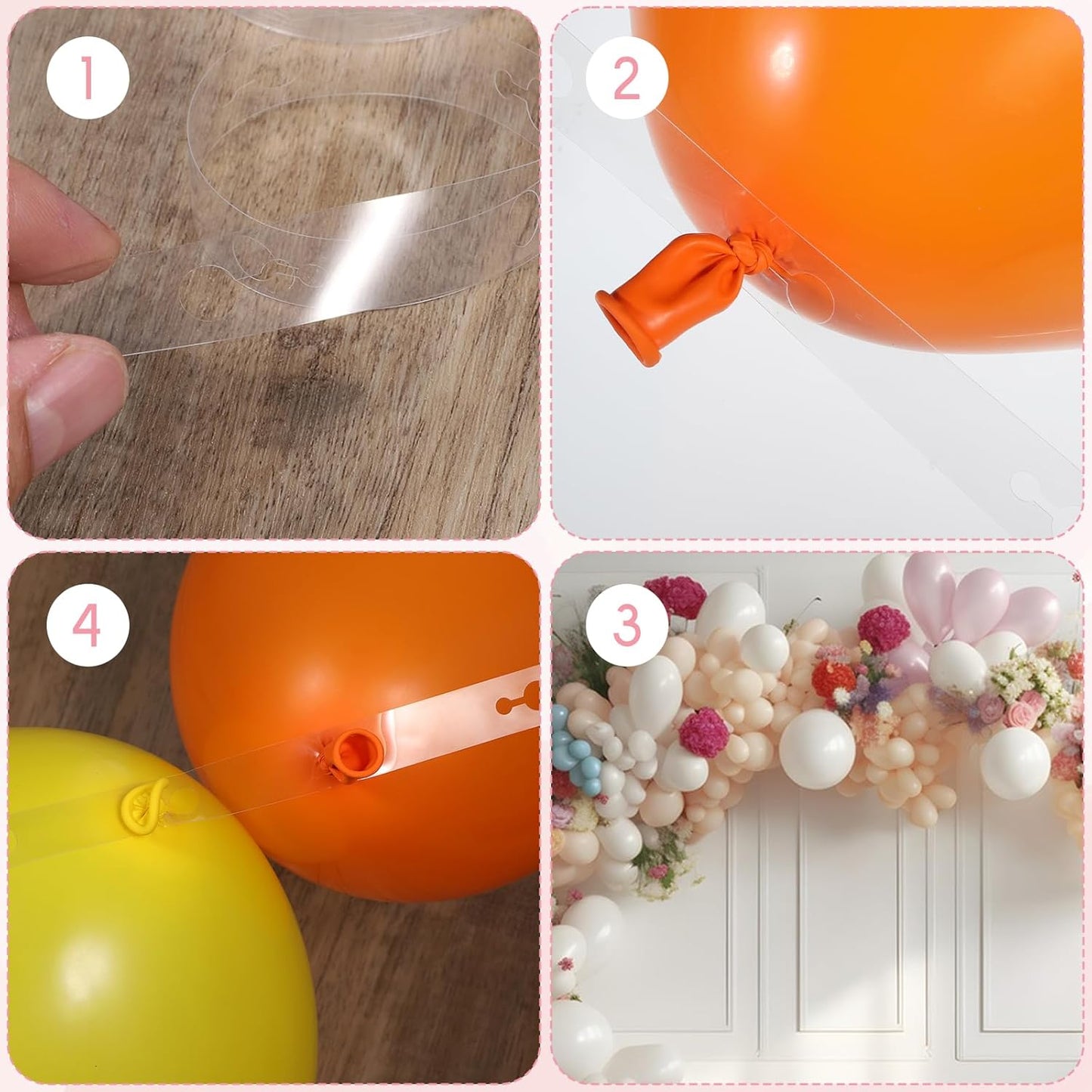 1

2

4

3