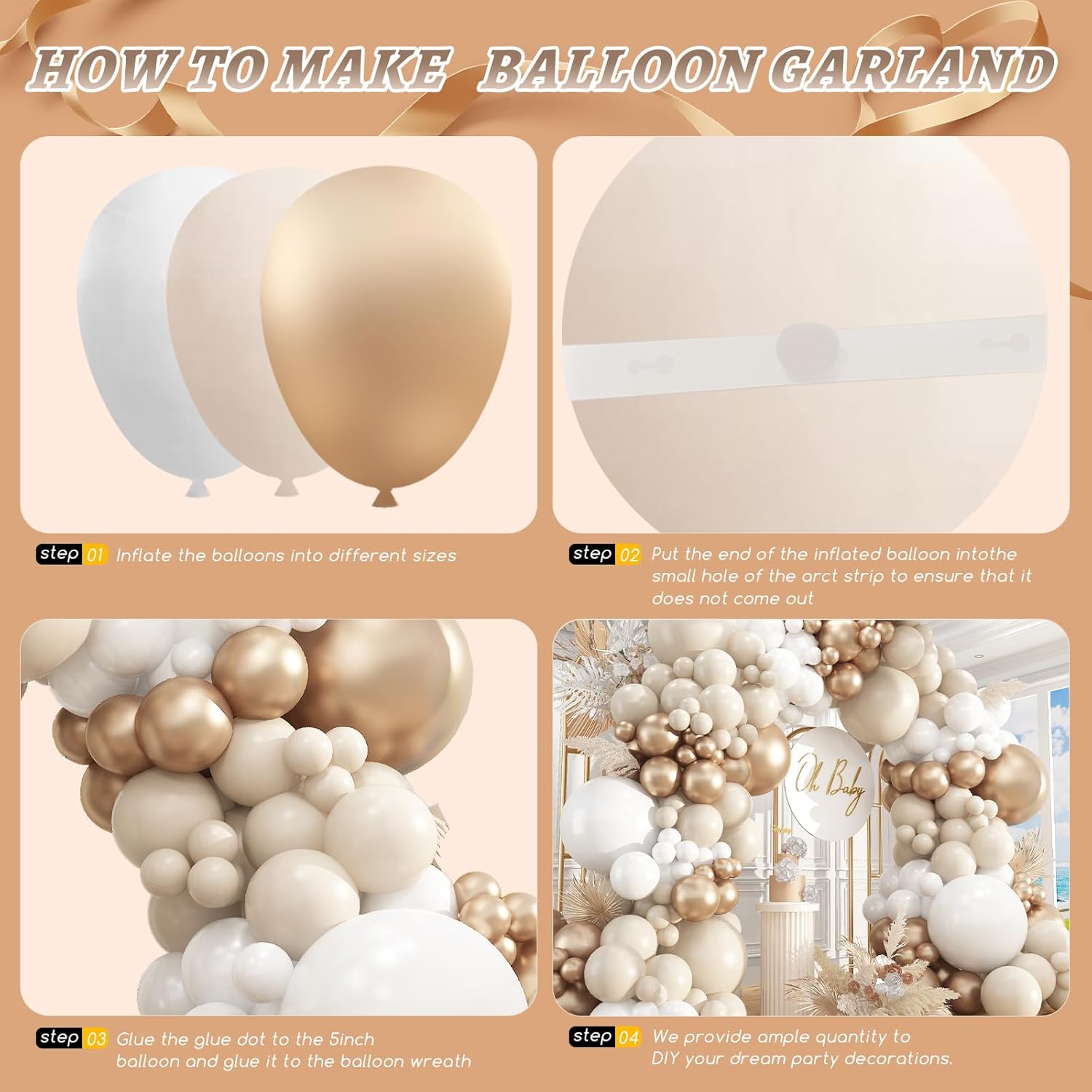 HOW TO MAKE BALLOON GARLAND

step 01 Inflate the balloons into different sizes

step 02 Put the end of the inflated balloon intothe small hole of the arct strip to ensure that it does not come out

Oh Baby

step 03 Glue the glue dot to the 5inch balloon and glue it to the balloon wreath

step 04 We provide ample quantity to DIY your dream party decorations.