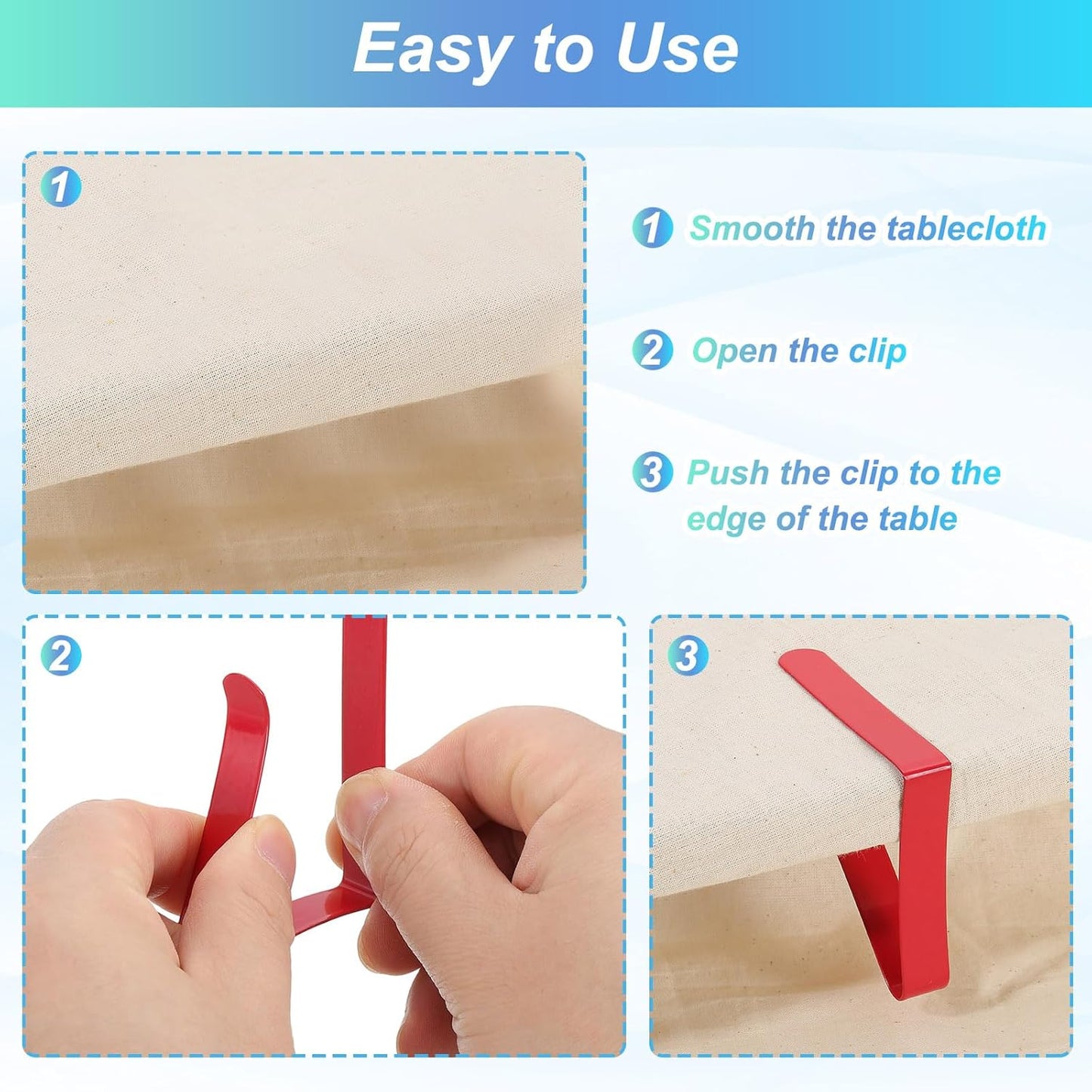 Easy to Use

1

1 Smooth the tablecloth

2 Open the clip

3 Push the clip to the edge of the table

2

3