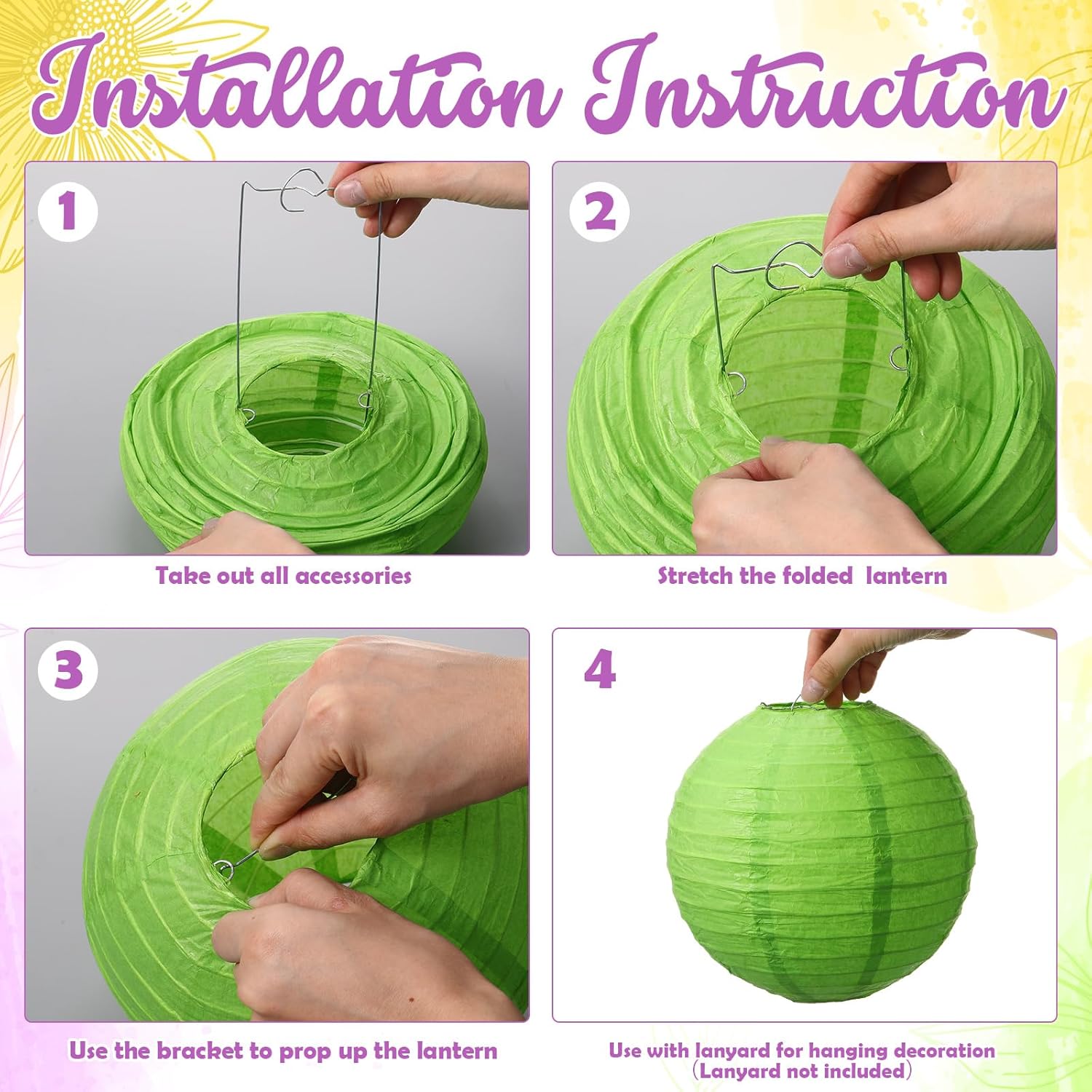 Installation Instruction

1

Take out all accessories

2

Stretch the folded lantern

3

Use the bracket to prop up the lantern

4

Use with lanyard for hanging decoration
(Lanyard not included)