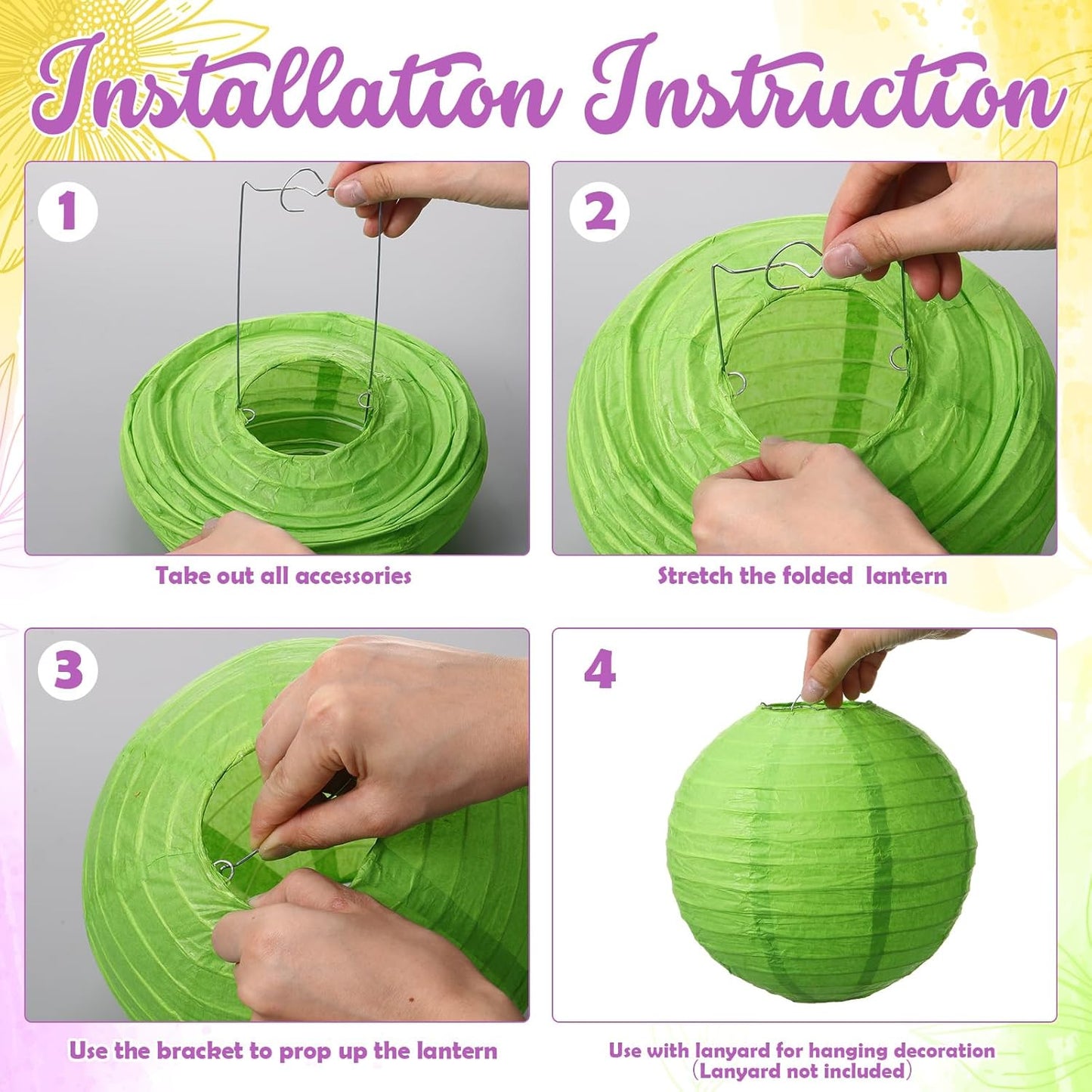 Installation Instruction

1

Take out all accessories

2

Stretch the folded lantern

3

Use the bracket to prop up the lantern

4

Use with lanyard for hanging decoration (Lanyard not included)