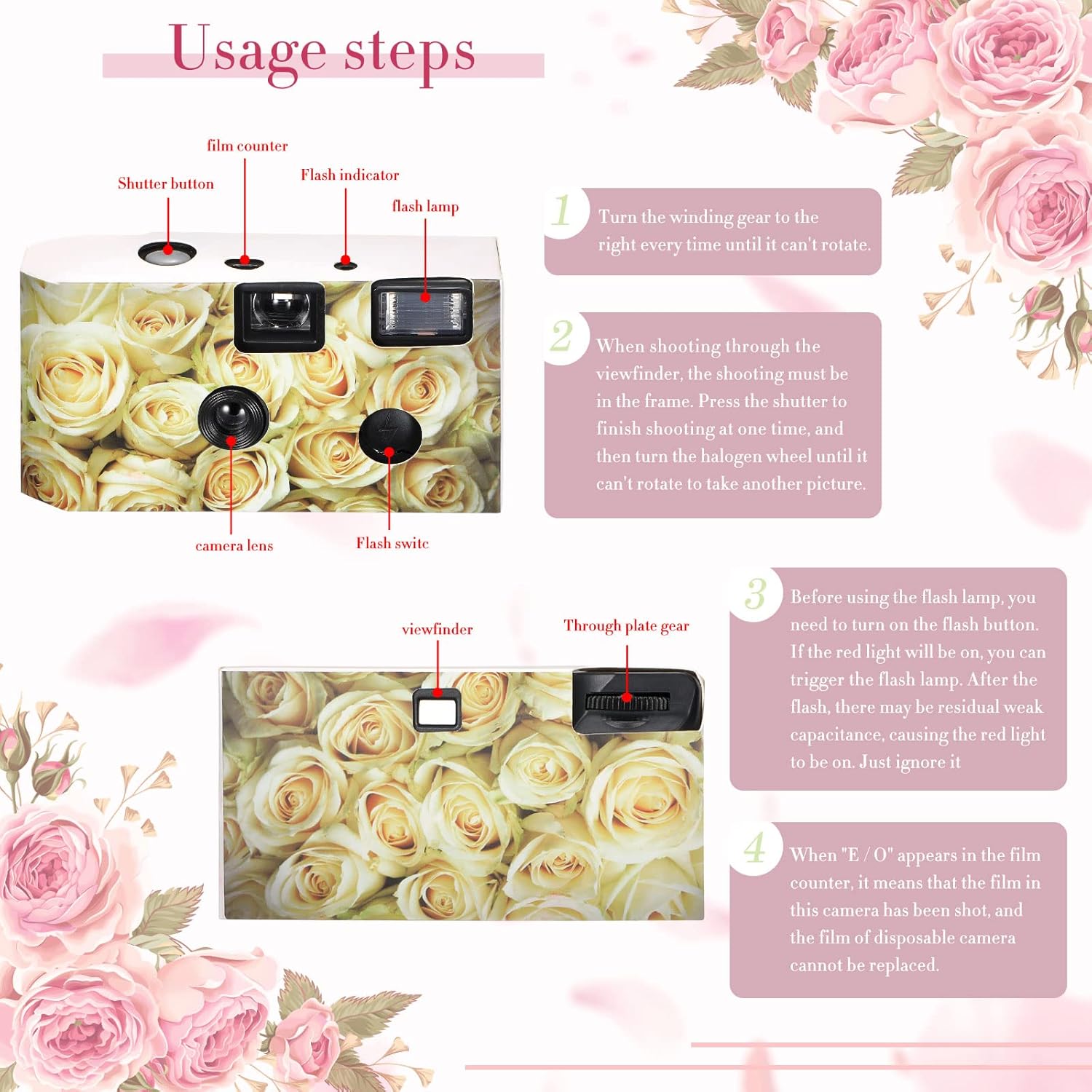 Usage steps

film counter

Shutter button

Flash indicator

flash lamp

camera lens

Flash switc

1 Turn the winding gear to the right every time until it can't rotate.

2 When shooting through the viewfinder, the shooting must be in the frame. Press the shutter to finish shooting at one time, and then turn the halogen wheel until it can't rotate to take another picture.

viewfinder

Through plate gear

3 Before using the flash lamp, you need to turn on the flash button. If the red light will be on, you can trigger the flash lamp. After the flash, there may be residual weak capacitance, causing the red light to be on. Just ignore it

4 When "E / O" appears in the film counter, it means that the film in this camera has been shot, and the film of disposable camera cannot be replaced.