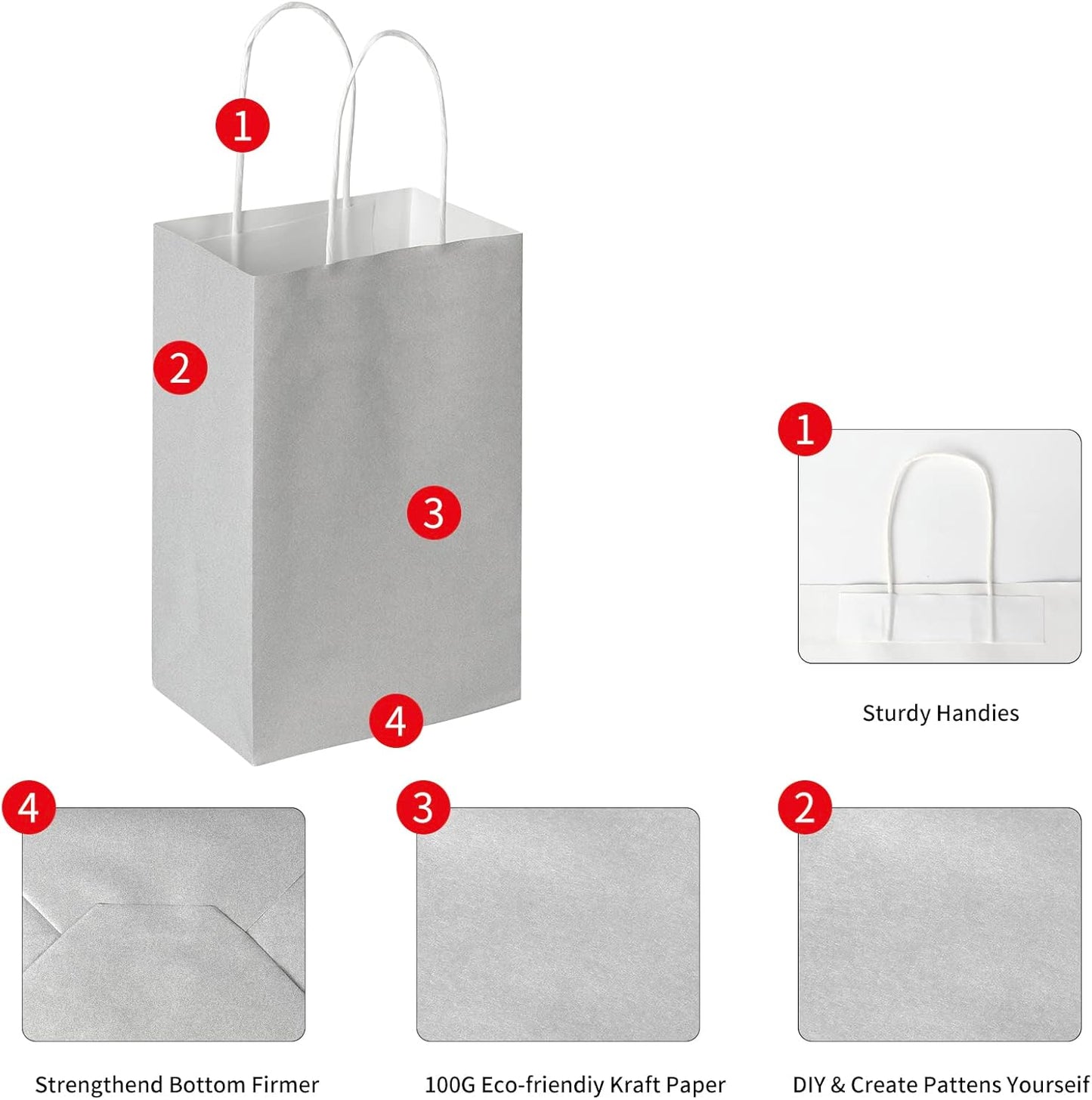 1

2

3

4

1

Sturdy Handies

4

3

2

Strengthend Bottom Firmer

100G Eco-friendiy Kraft Paper

DIY & Create Pattens Yourseif