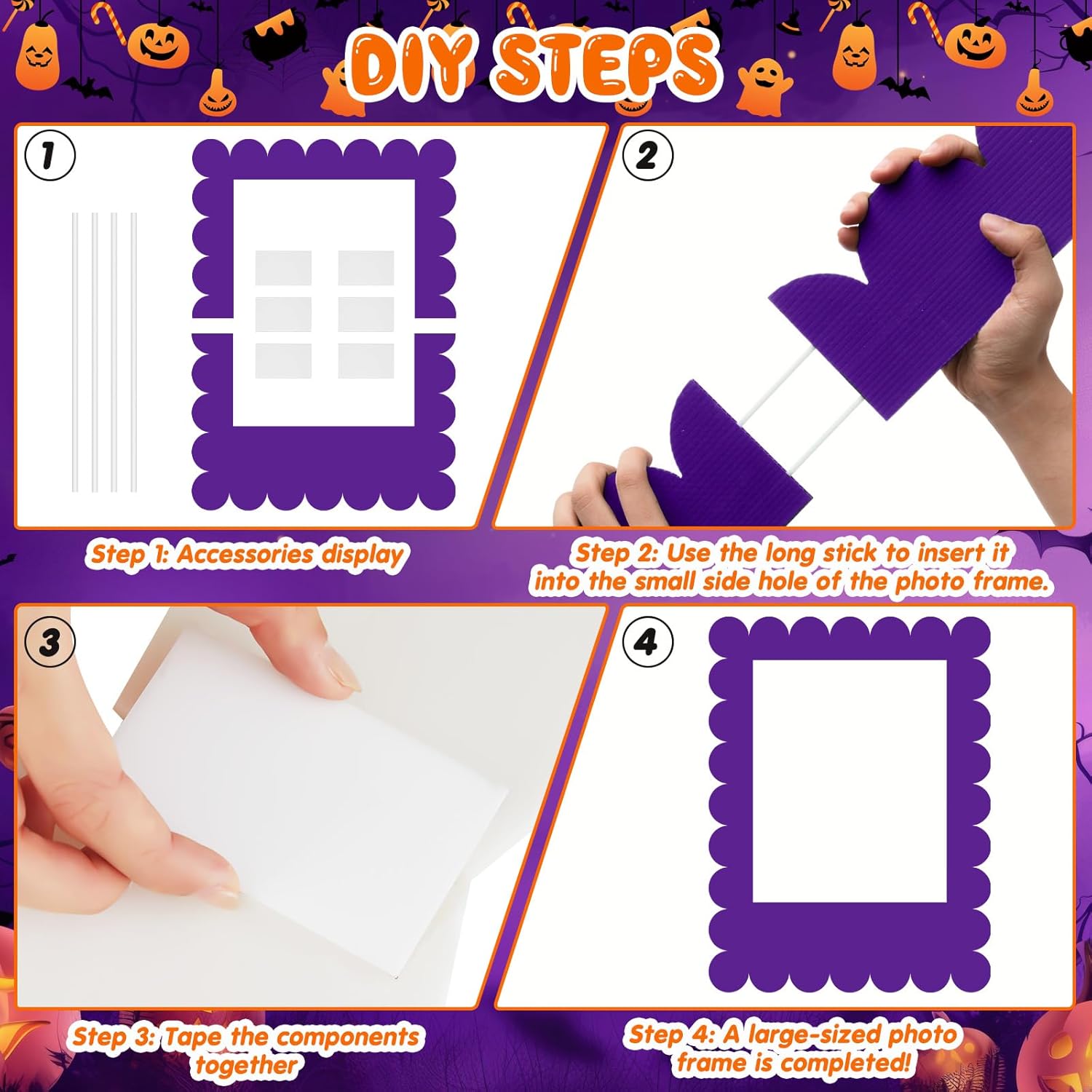 DIY STEPS

1

Step 1: Accessories display

2

Step 2: Use the long stick to insert it into the small side hole of the photo frame.

3

Step 3: Tape the components together

4

Step 4: A large-sized photo frame is completed!