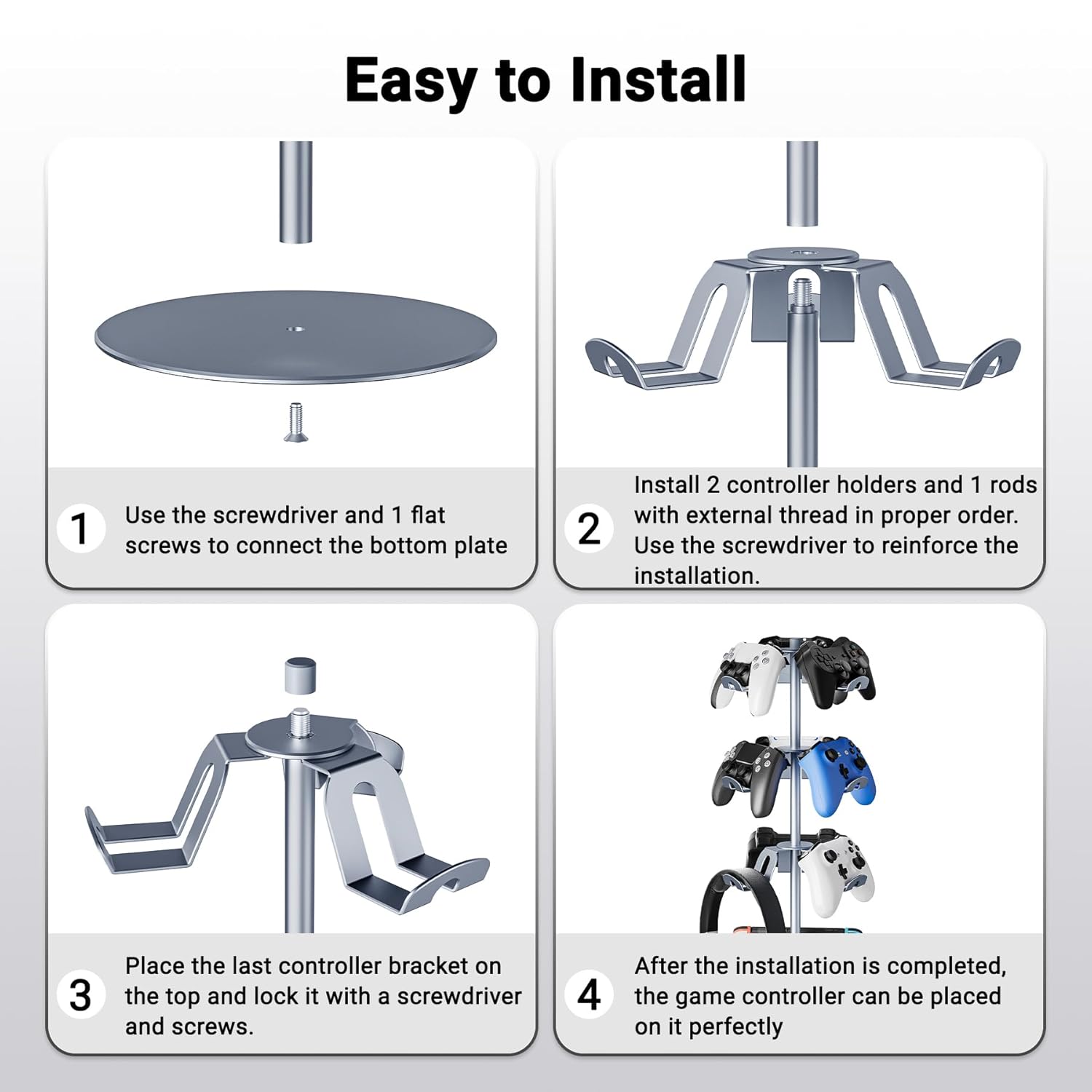 Easy to Install

1
Use the screwdriver and 1 flat screws to connect the bottom plate

2
Install 2 controller holders and 1 rods with external thread in proper order. Use the screwdriver to reinforce the installation.

3
Place the last controller bracket on the top and lock it with a screwdriver and screws.

4
After the installation is completed, the game controller can be placed on it perfectly