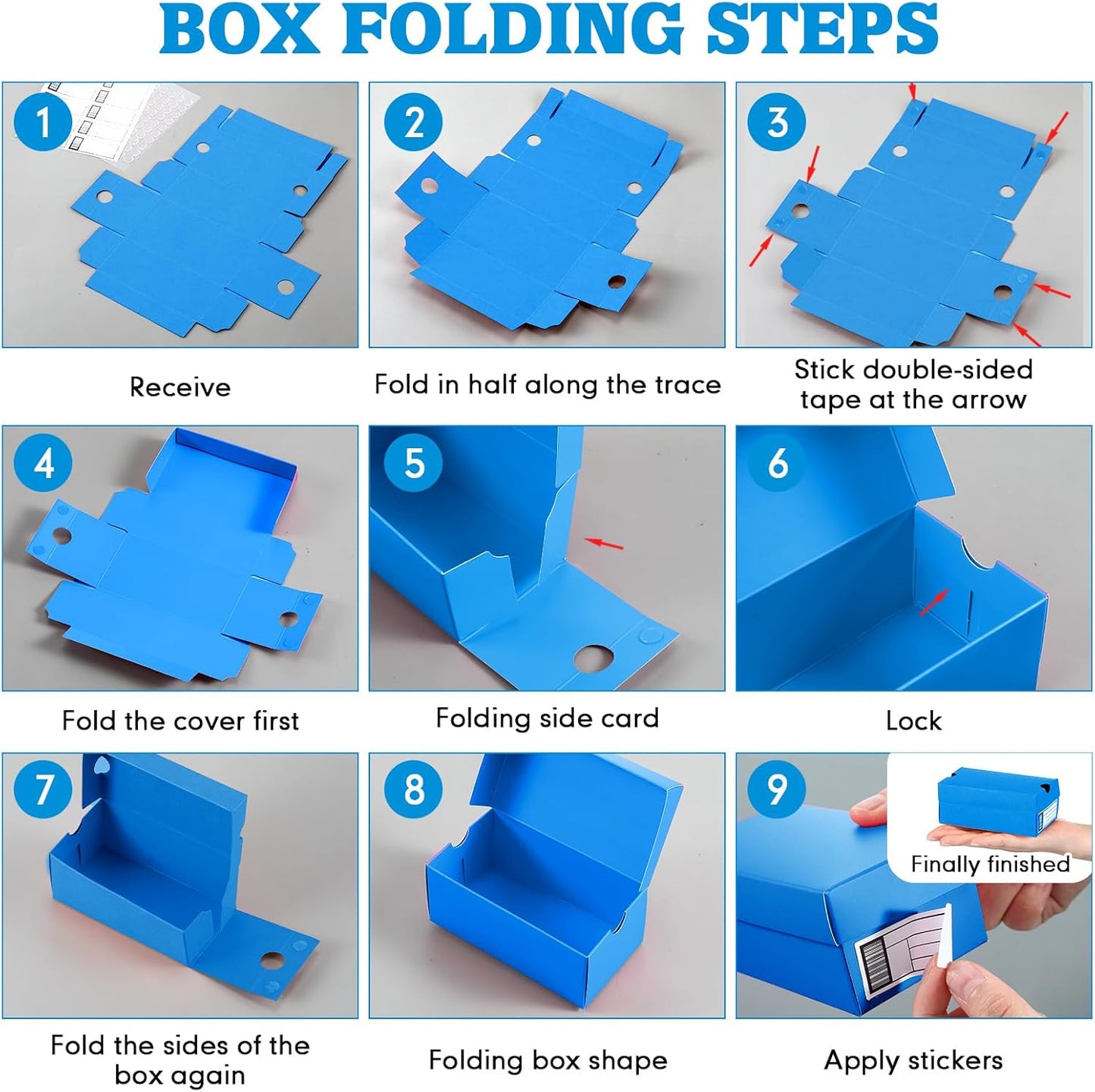 BOX FOLDING STEPS

1

Receive

2

Fold in half along the trace

3

Stick double-sided tape at the arrow

4

Fold the cover first

5

Folding side card

6

Lock

7

Fold the sides of the box again

8

Folding box shape

9

Finally finished

Apply stickers