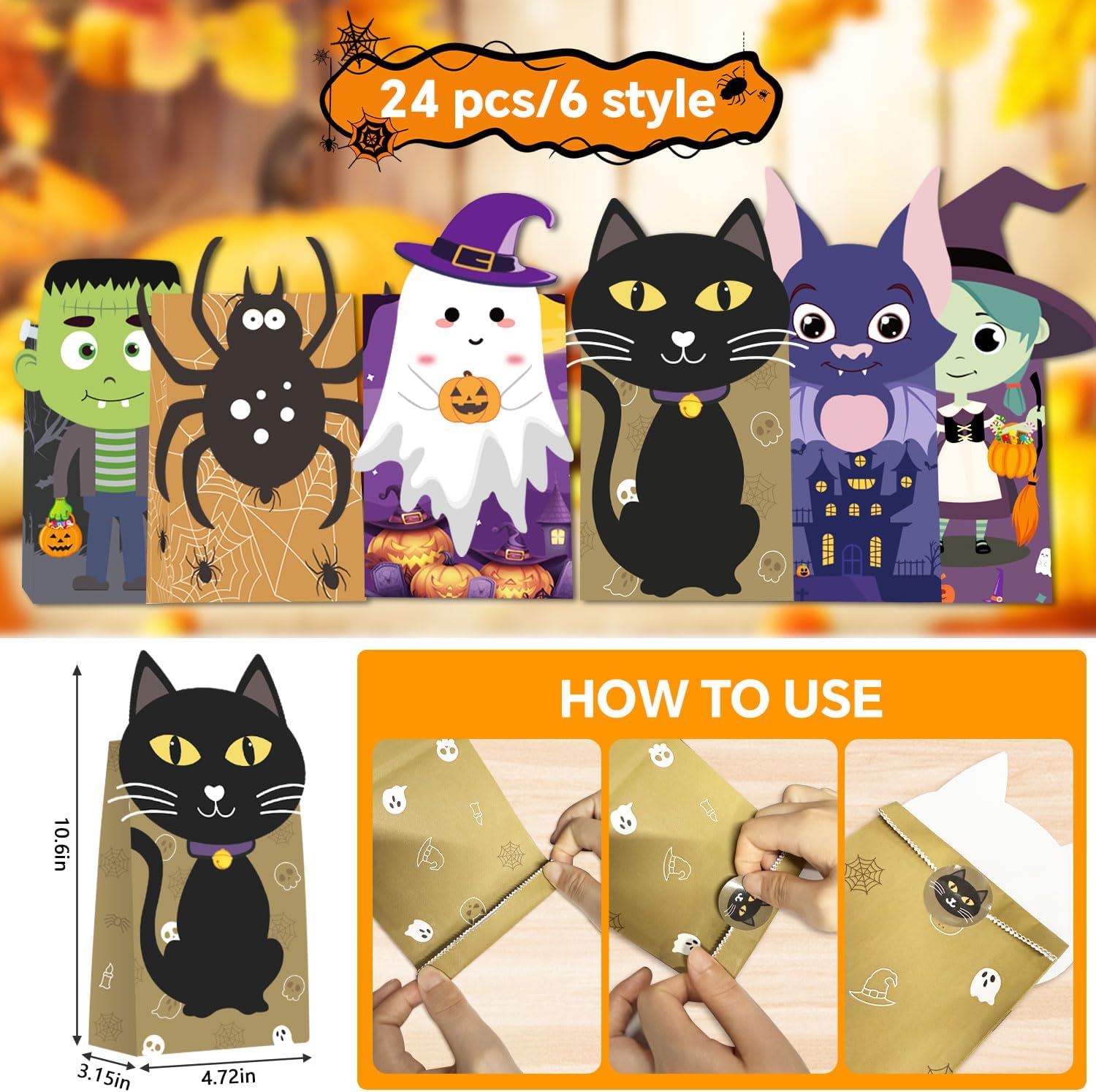 24 pcs/6 style

10.6in

3.15in

4.72in

HOW TO USE