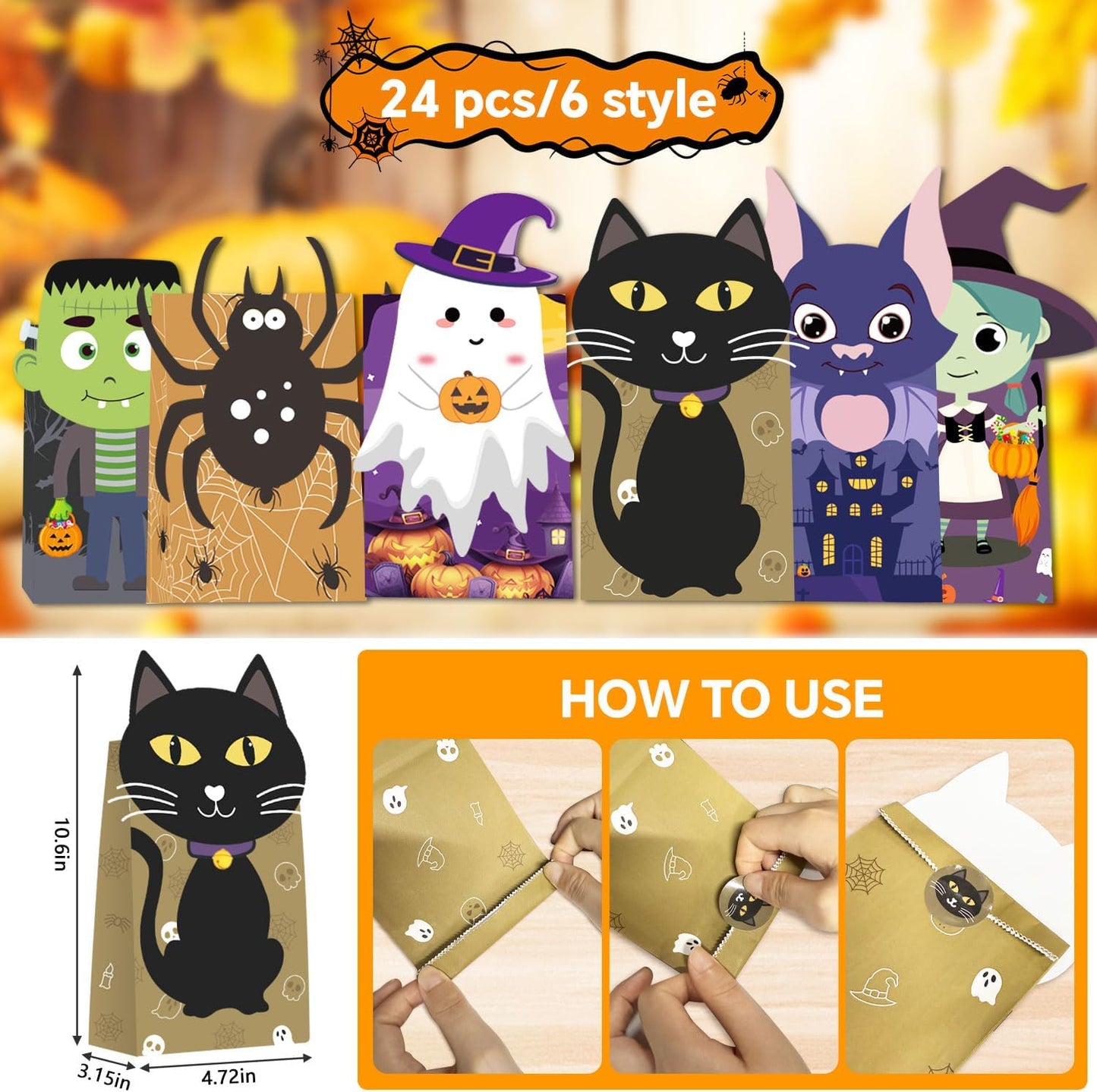 24 pcs/6 style

10.6in

3.15in

4.72in

HOW TO USE