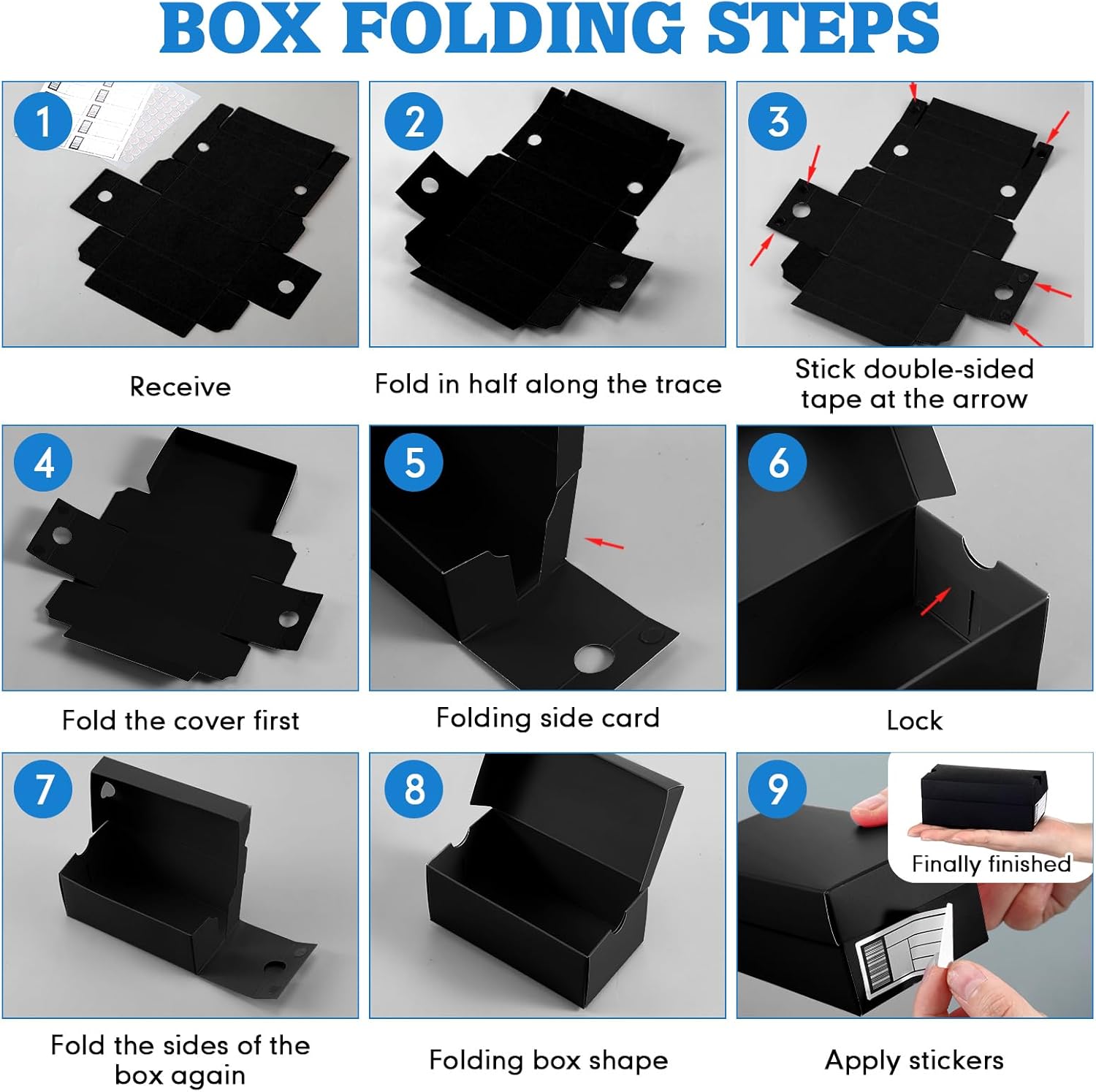 BOX FOLDING STEPS

1
Receive

2
Fold in half along the trace

3
Stick double-sided tape at the arrow

4
Fold the cover first

5
Folding side card

6
Lock

7
Fold the sides of the box again

8
Folding box shape

9
Finally finished
Apply stickers