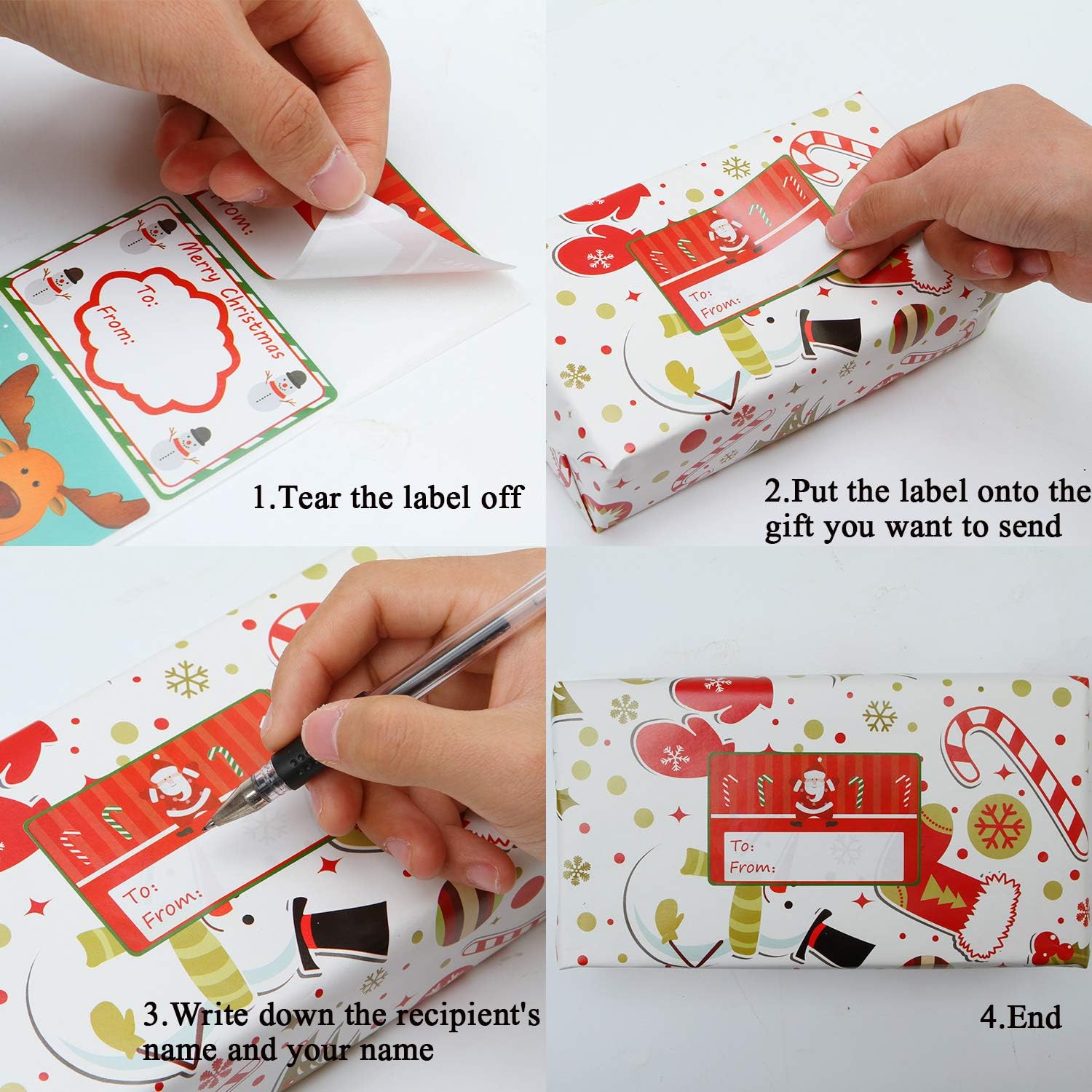 From:

Merry Christmas

To:
From:

1.Tear the label off

To:
From:

2.Put the label onto the gift you want to send

To:
From:

3.Write down the recipient's name and your name

To:
From:

4.End