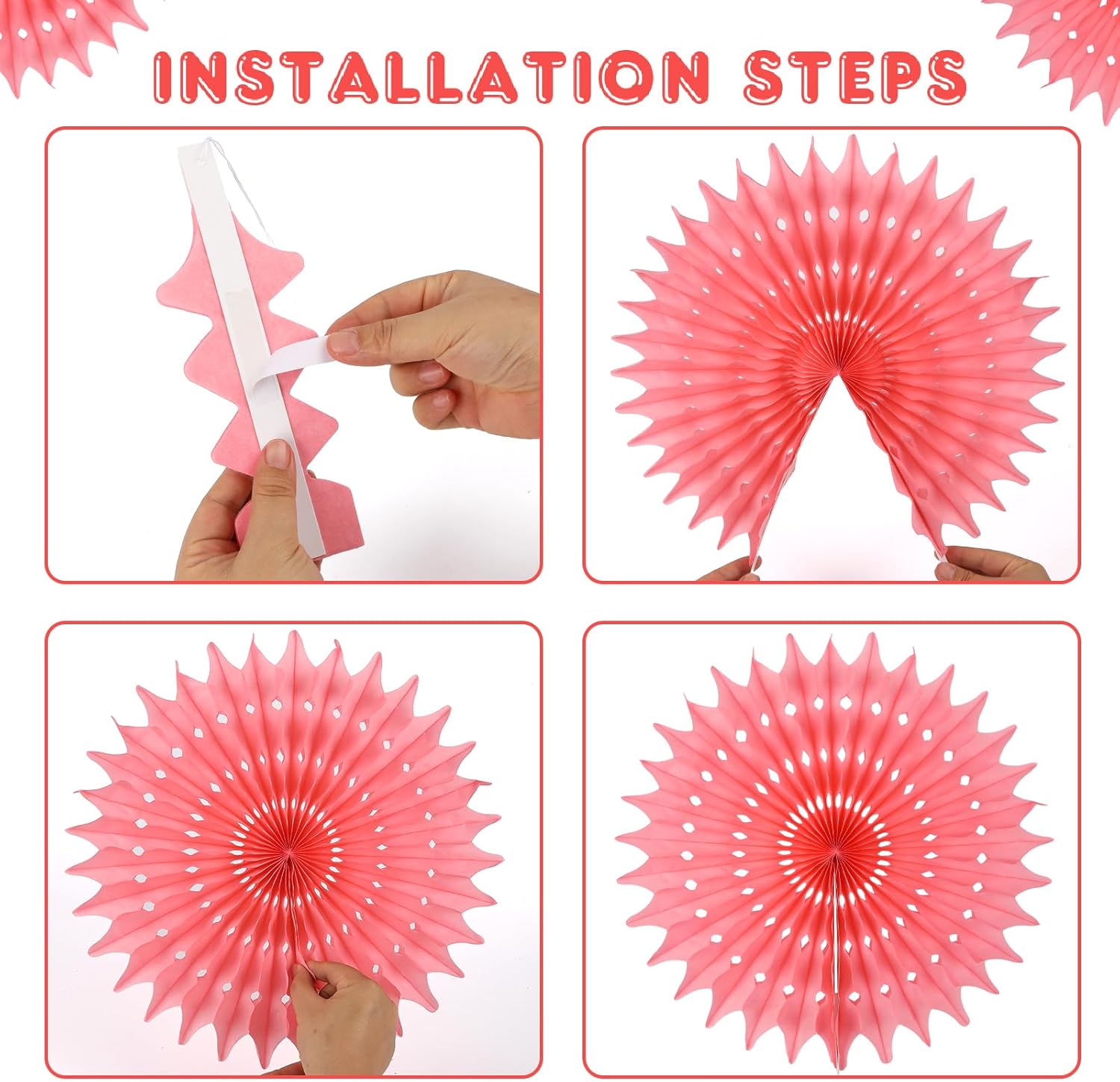 INSTALLATION STEPS