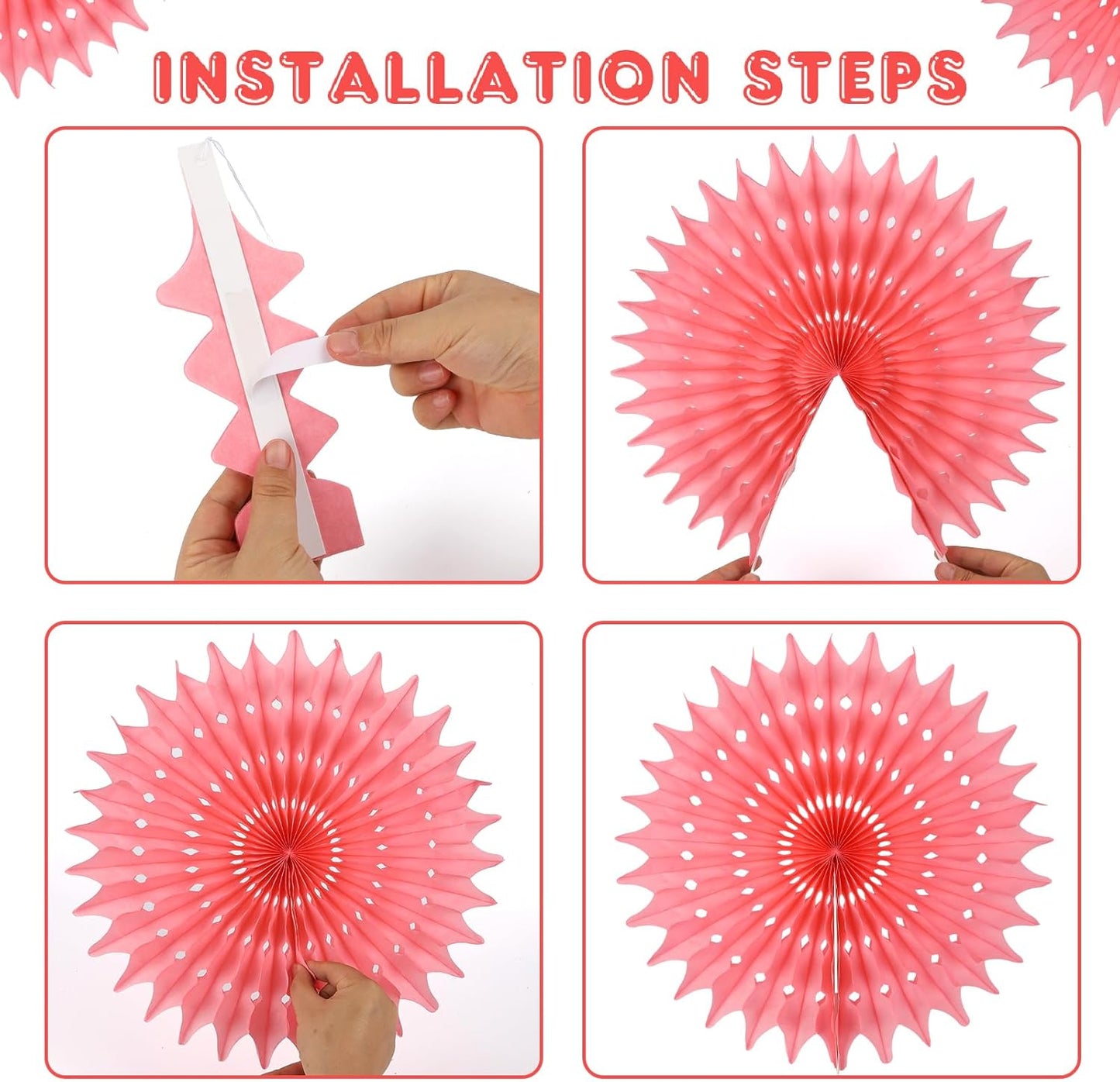 INSTALLATION STEPS