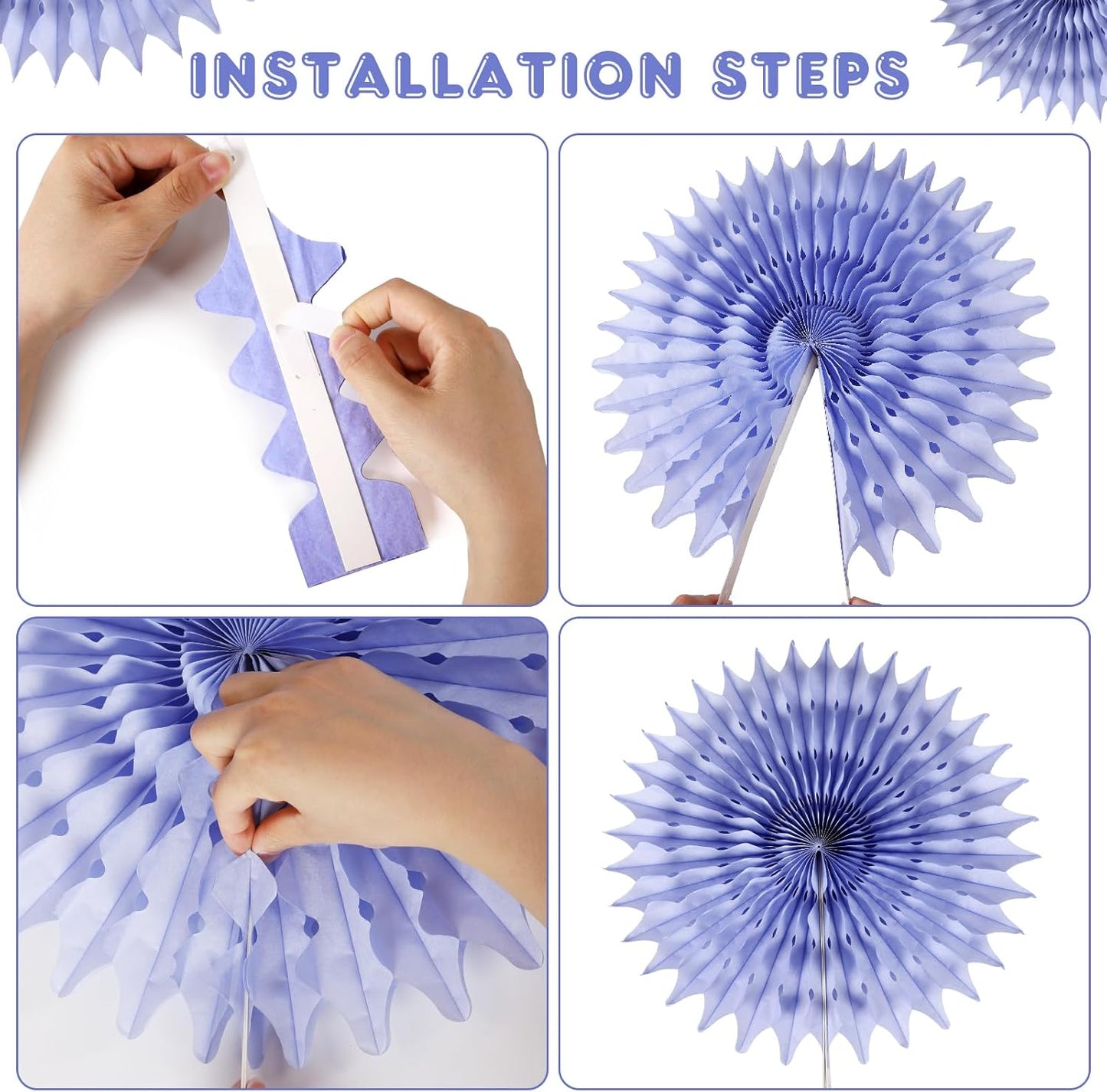 INSTALLATION STEPS