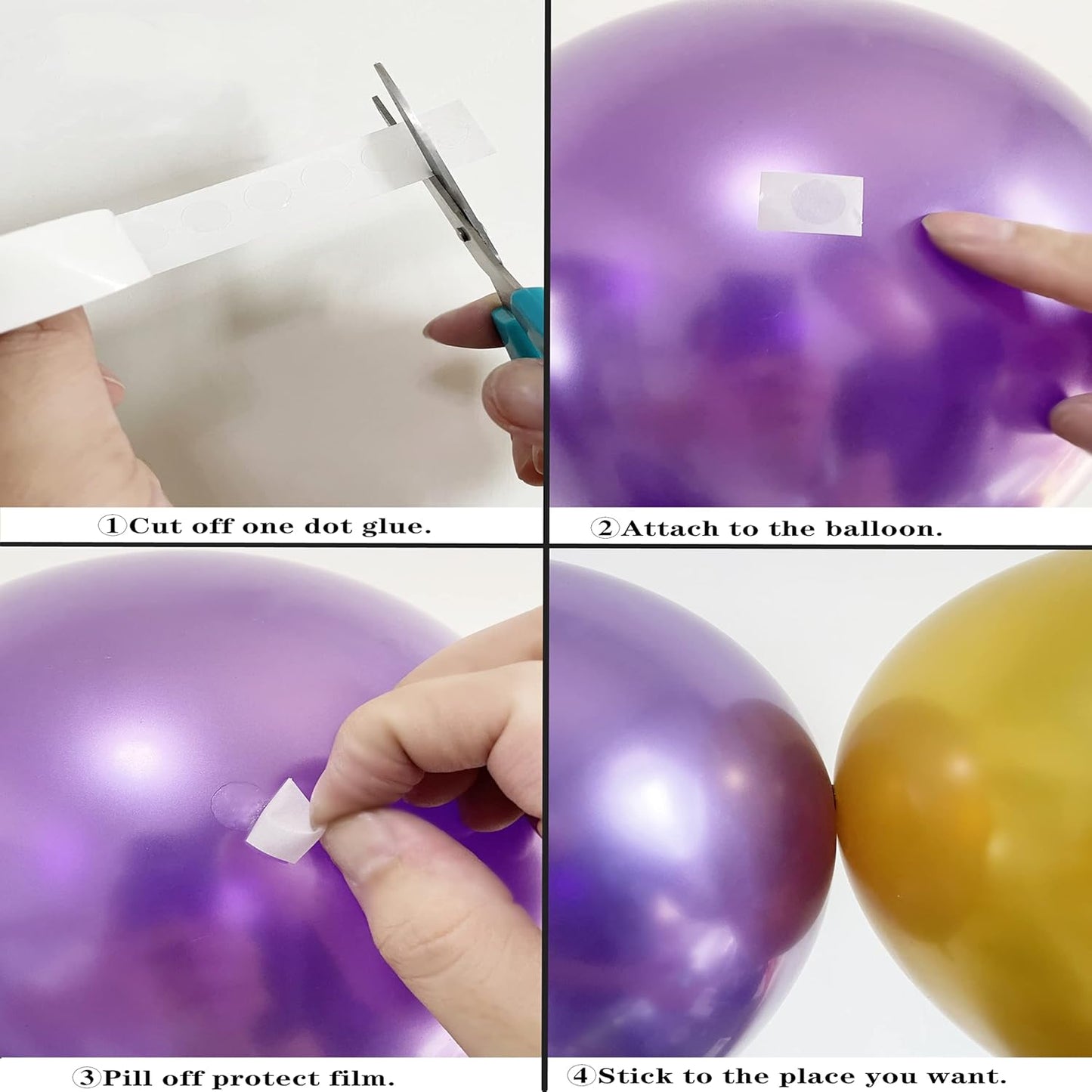 ①Cut off one dot glue.

②Attach to the balloon.

③Pill off protect film.

④Stick to the place you want.