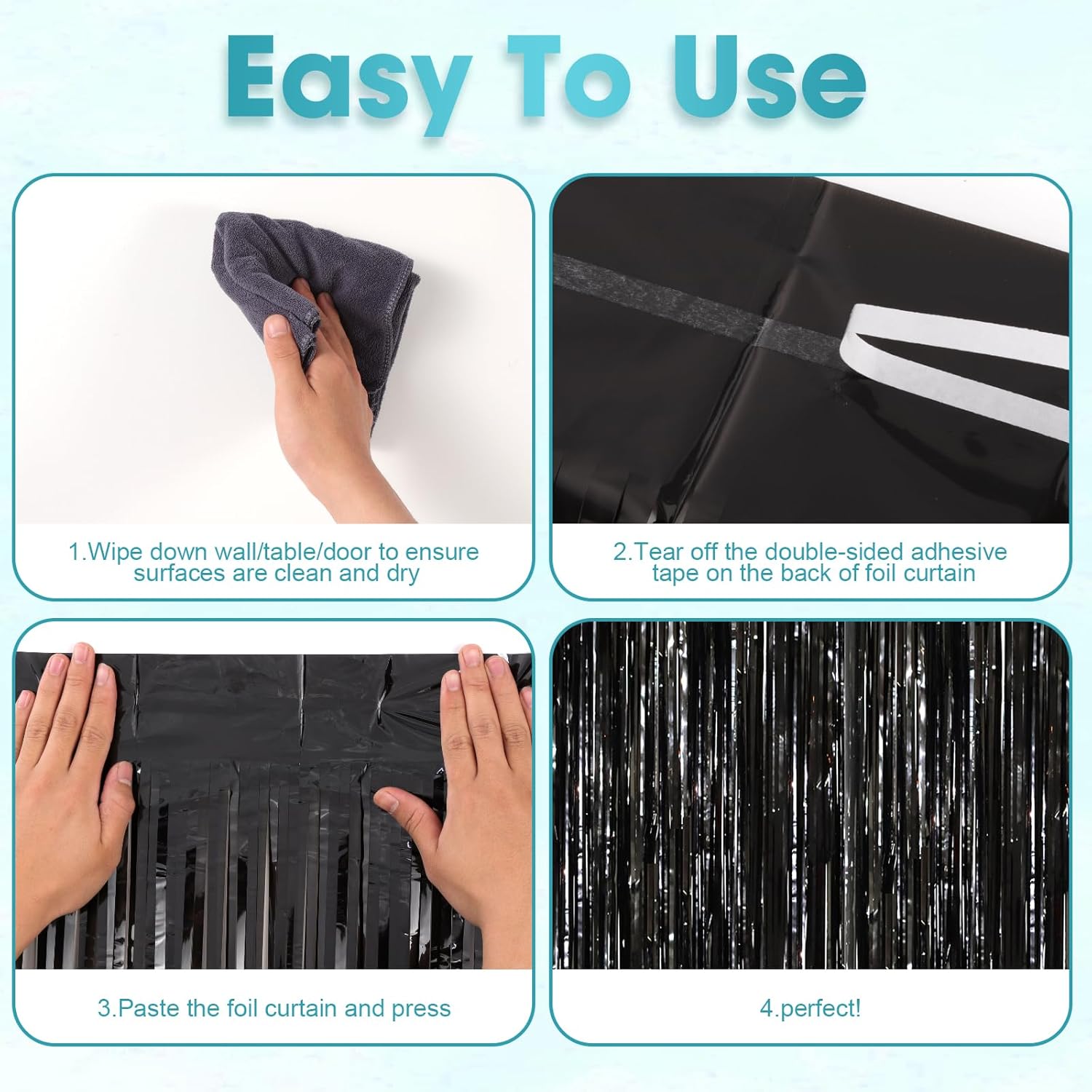 Easy To Use

1.Wipe down wall/table/door to ensure surfaces are clean and dry

2.Tear off the double-sided adhesive tape on the back of foil curtain

3.Paste the foil curtain and press

4.perfect!