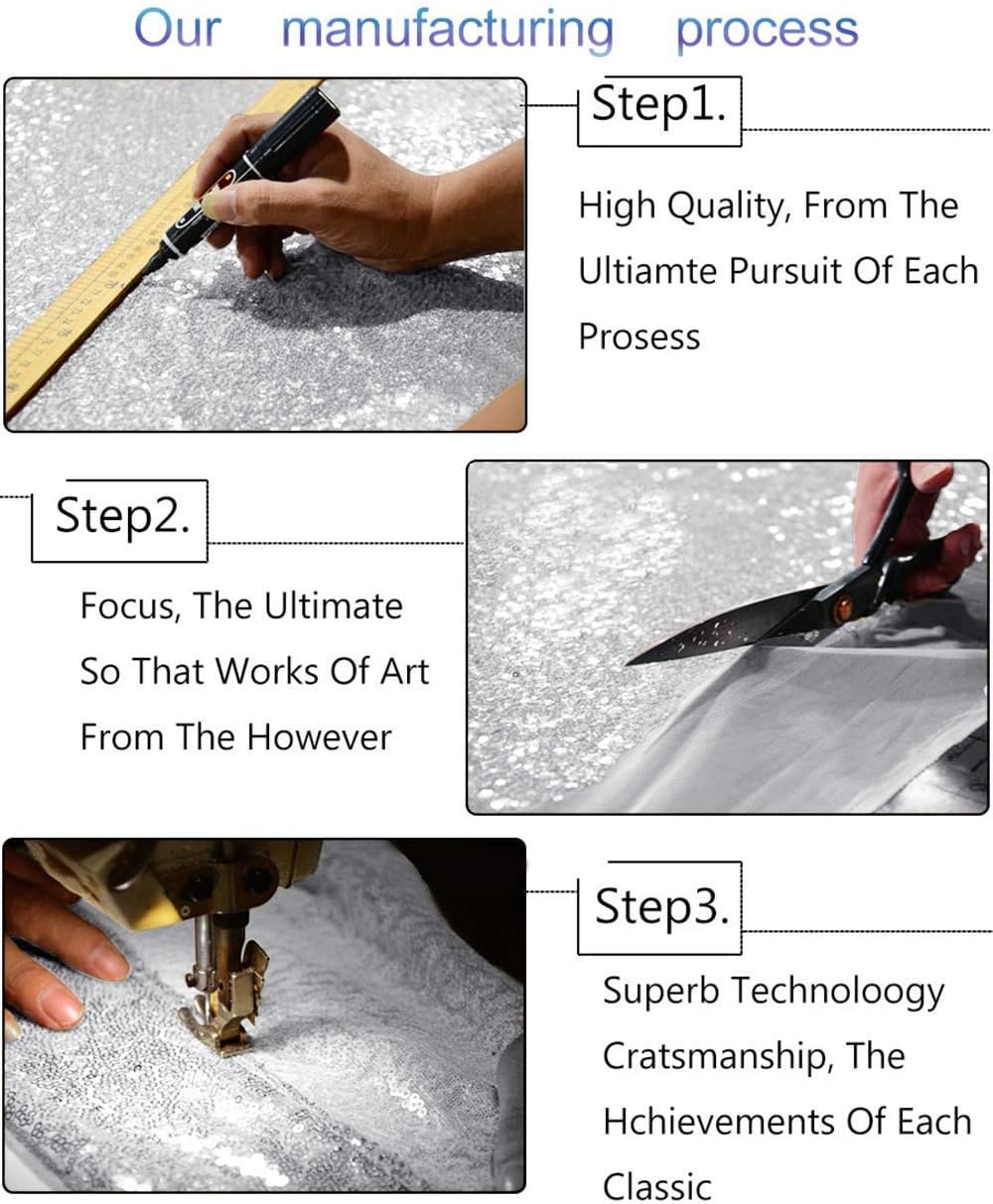 Our manufacturing process

Step1.

High Quality, From The Ultiamte Pursuit Of Each Prosess

Step2.

Focus, The Ultimate So That Works Of Art From The However

Step3.

Superb Technoloogy Cratsmanship, The Hchievements Of Each Classic