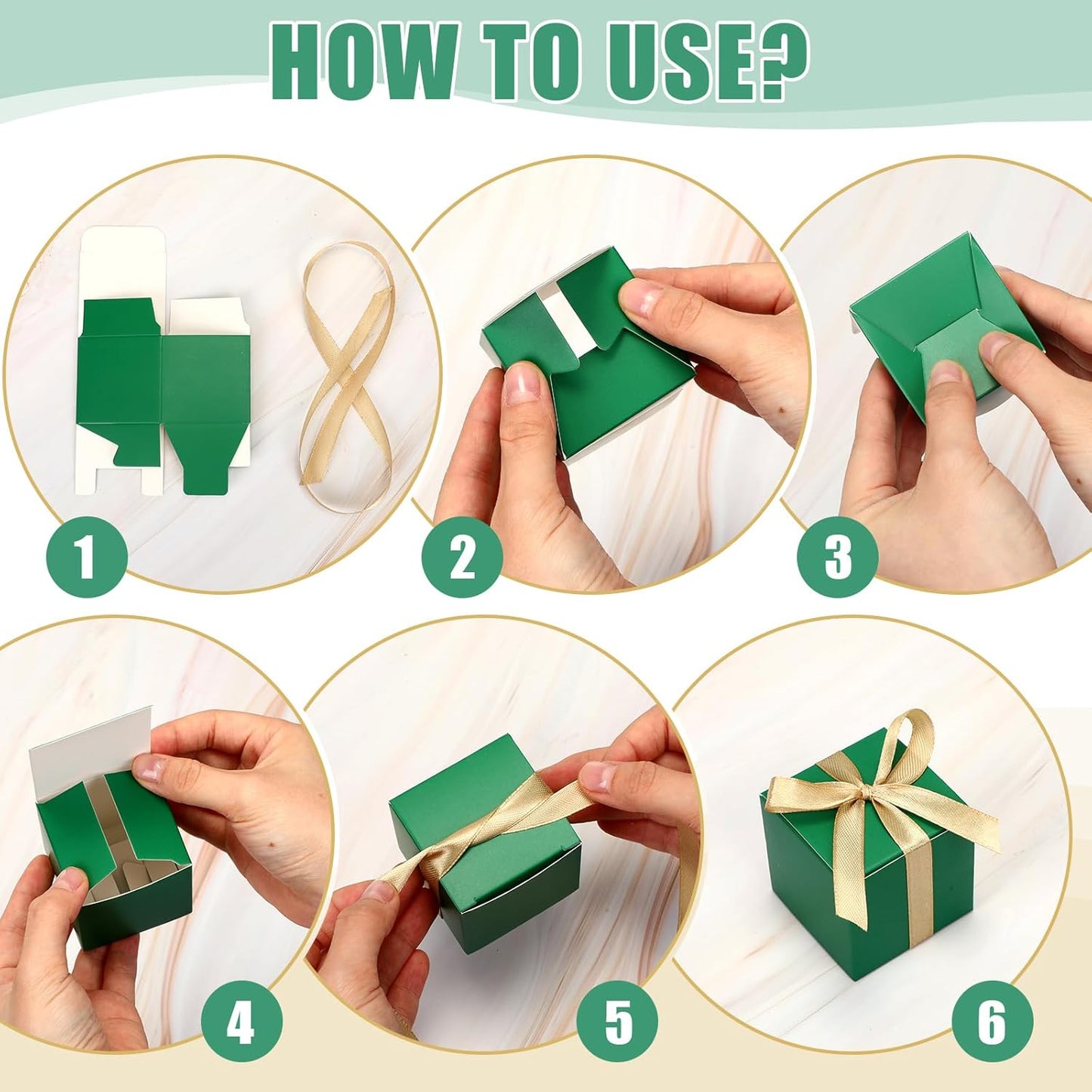 HOW TO USE?

1

2

3

4

5

6