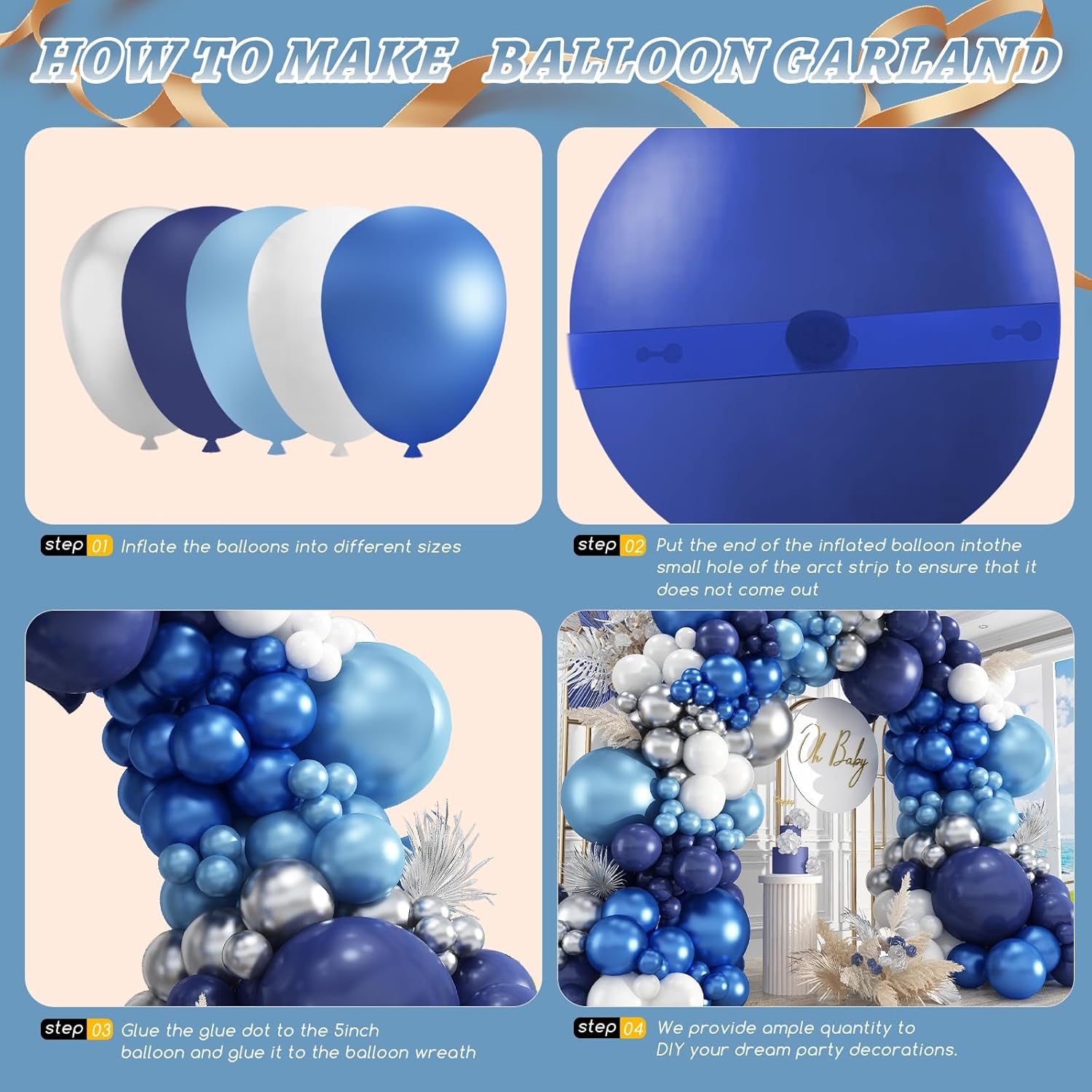 HOW TO MAKE BALLOON GARLAND

step 01 Inflate the balloons into different sizes

step 02 Put the end of the inflated balloon intothe small hole of the arct strip to ensure that it does not come out

Oh Baby

step 03 Glue the glue dot to the 5inch balloon and glue it to the balloon wreath

step 04 We provide ample quantity to DIY your dream party decorations.