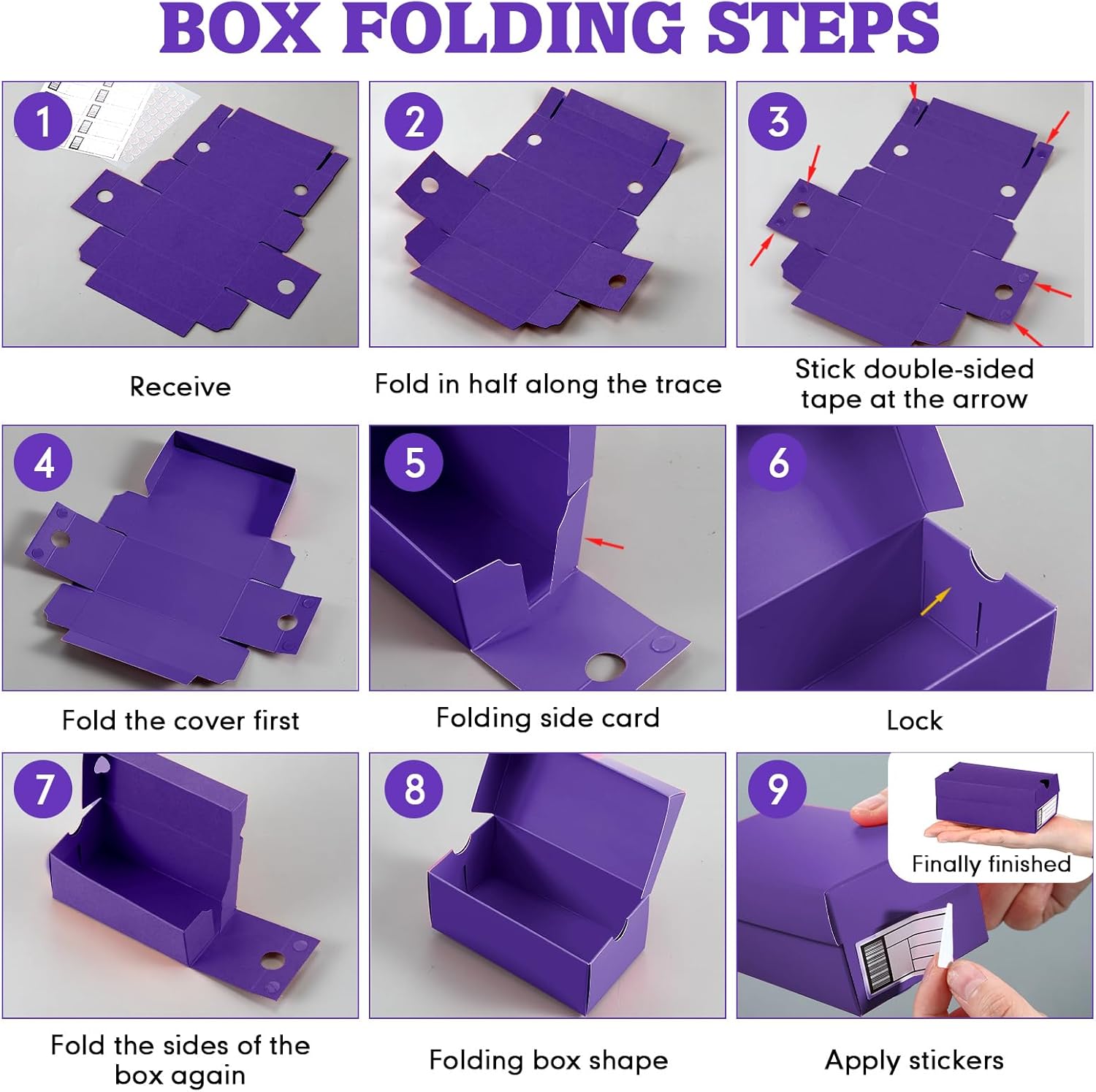 BOX FOLDING STEPS

1

Receive

2

Fold in half along the trace

3

Stick double-sided tape at the arrow

4

Fold the cover first

5

Folding side card

6

Lock

7

Fold the sides of the box again

8

Folding box shape

9

Finally finished

Apply stickers