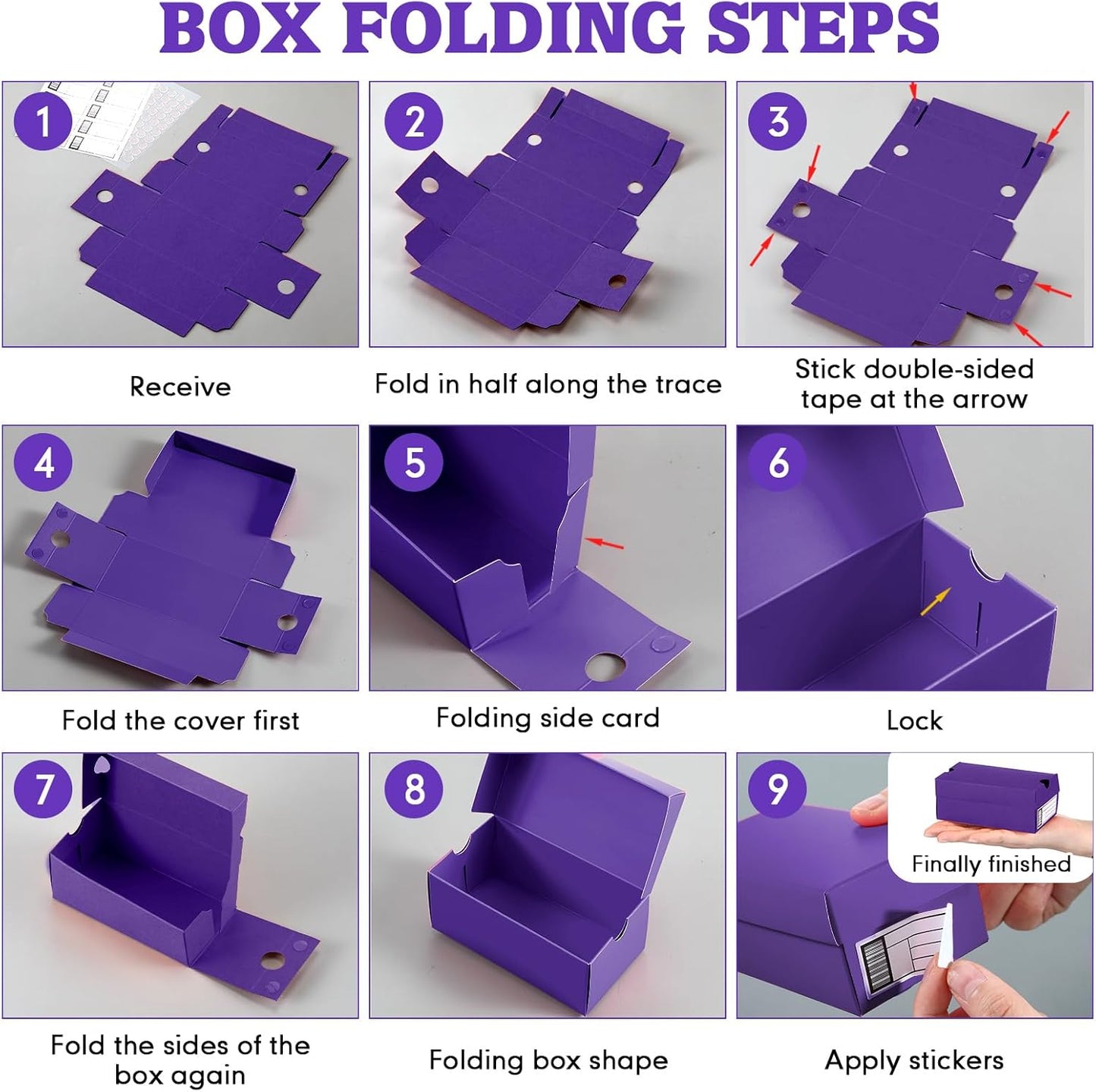 BOX FOLDING STEPS

1

Receive

2

Fold in half along the trace

3

Stick double-sided tape at the arrow

4

Fold the cover first

5

Folding side card

6

Lock

7

Fold the sides of the box again

8

Folding box shape

9

Finally finished

Apply stickers