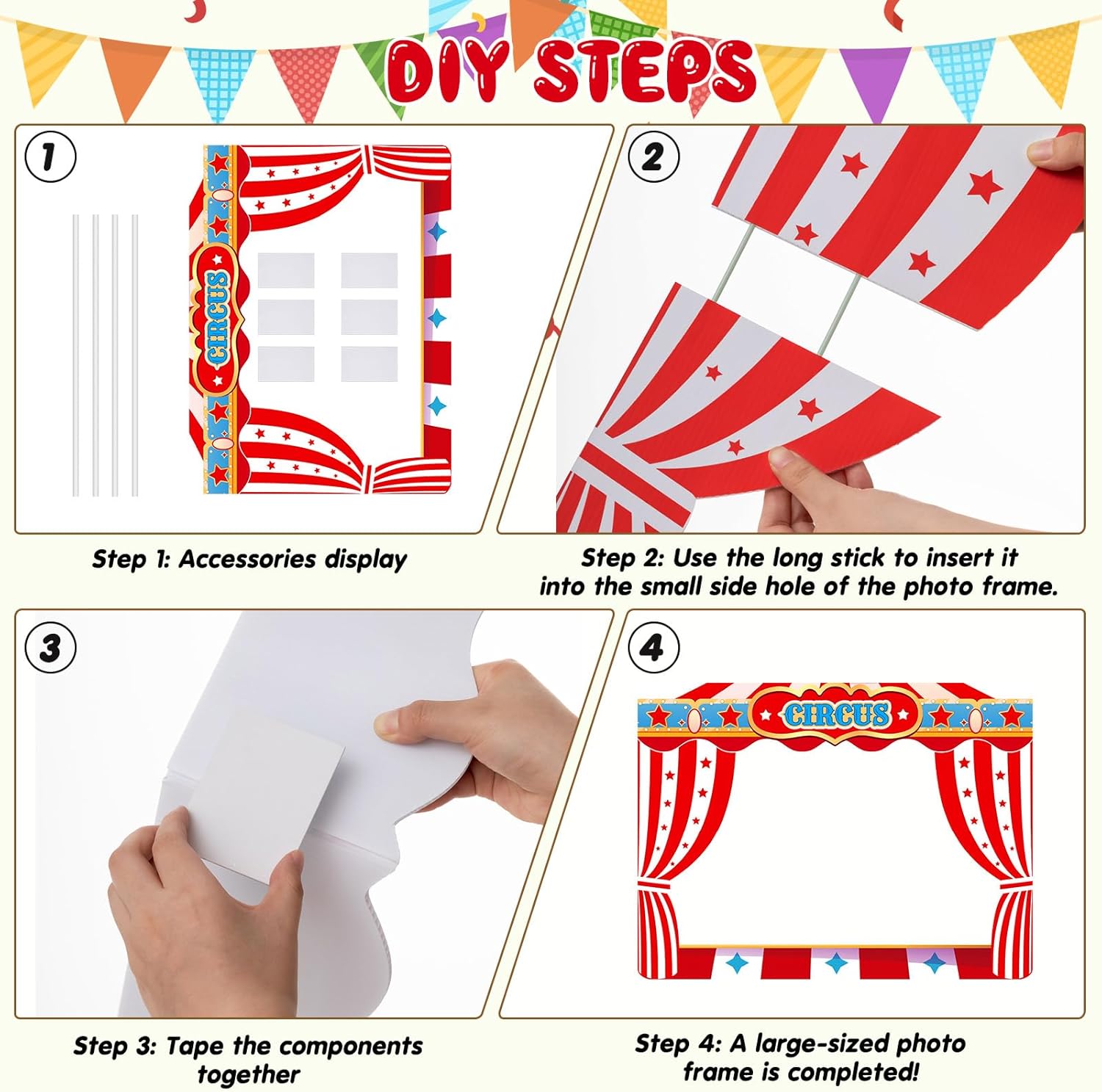 DIY STEPS

1

CIRCUS

Step 1: Accessories display

2

Step 2: Use the long stick to insert it into the small side hole of the photo frame.

3

Step 3: Tape the components together

4

CIRCUS

Step 4: A large-sized photo frame is completed!