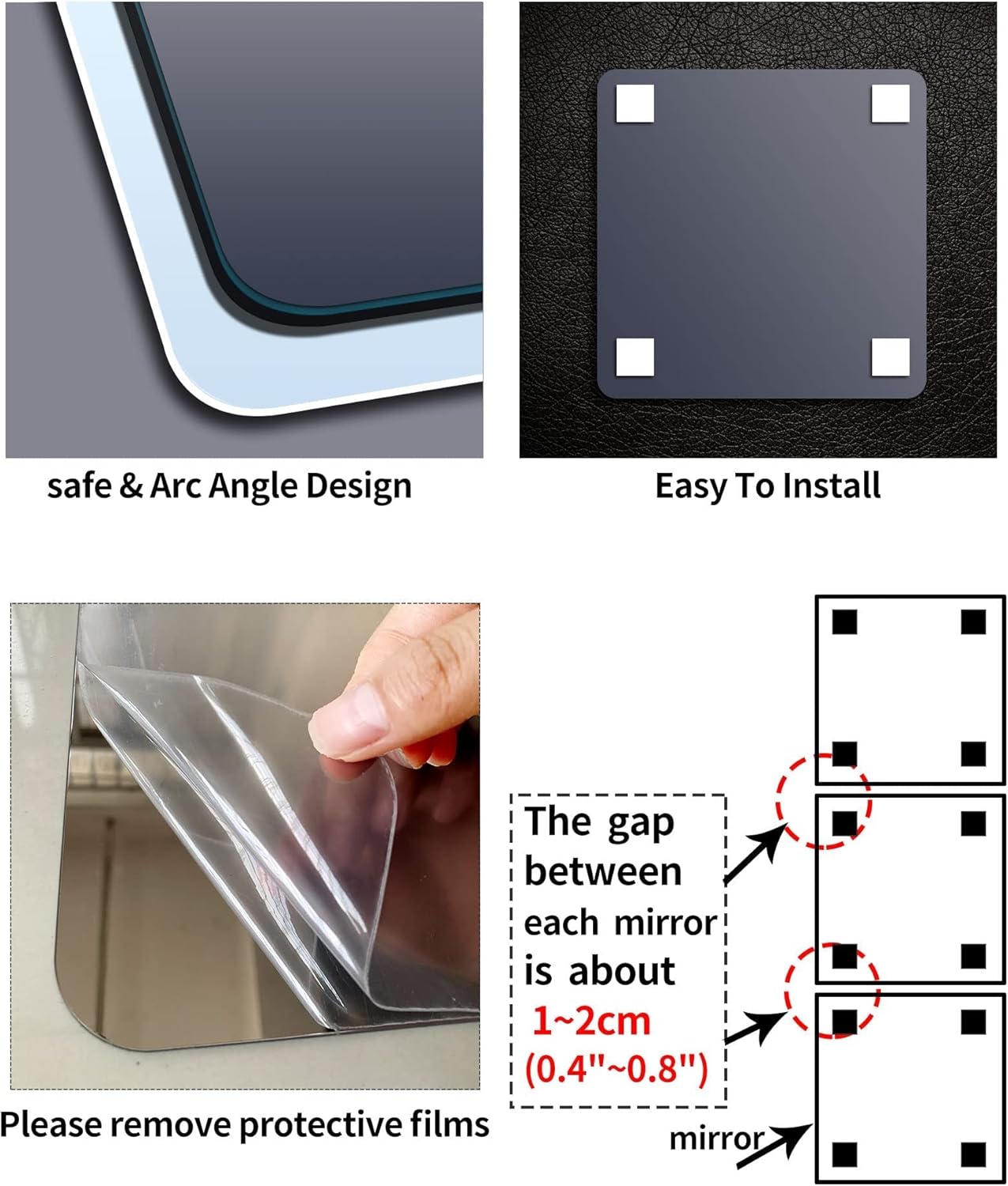 safe & Arc Angle Design

Easy To Install

Please remove protective films

The gap between each mirror is about 1~2cm (0.4"~0.8")

mirror