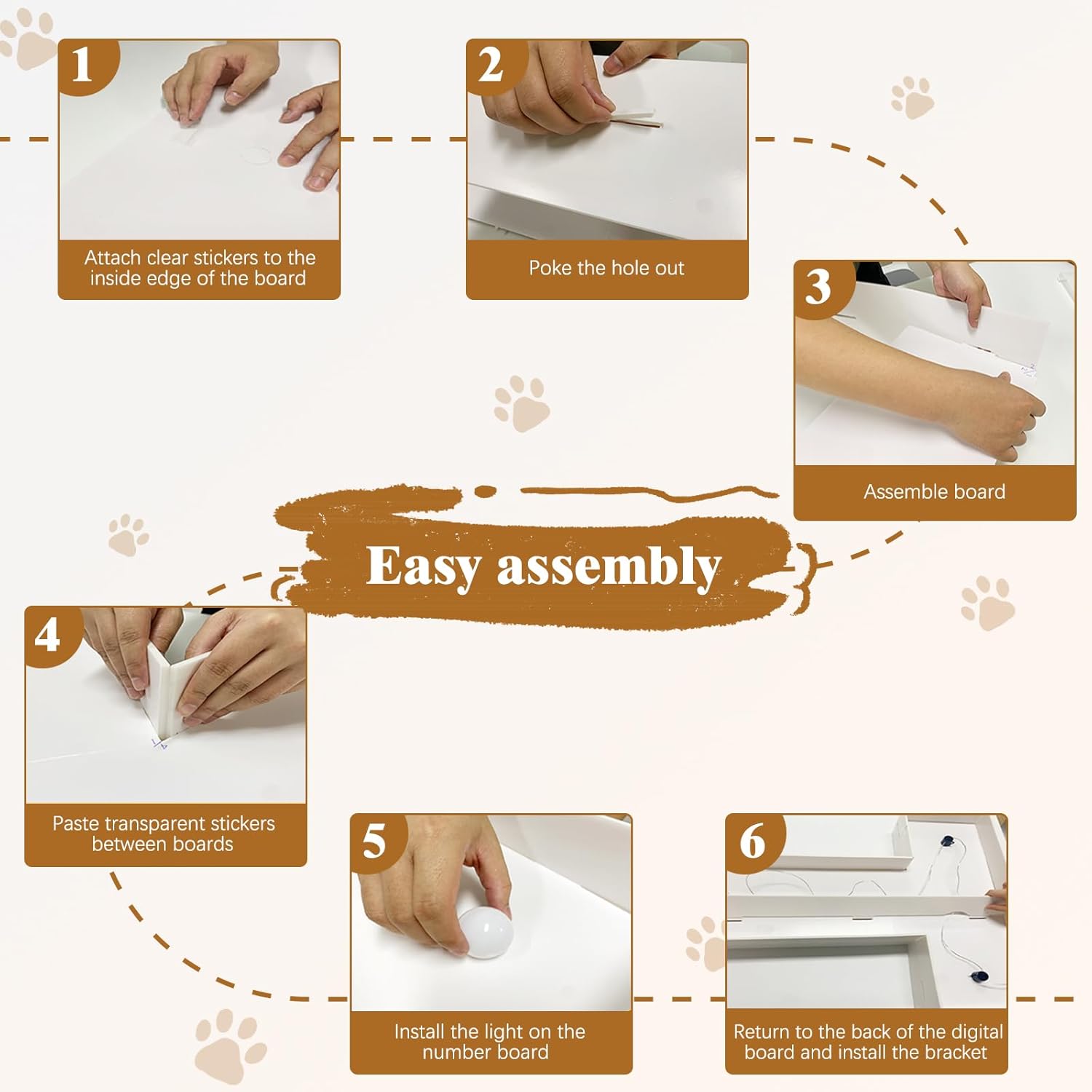 1
Attach clear stickers to the inside edge of the board

2
Poke the hole out

3
Assemble board

Easy assembly

4
Paste transparent stickers between boards

5
Install the light on the number board

6
Return to the back of the digital board and install the bracket