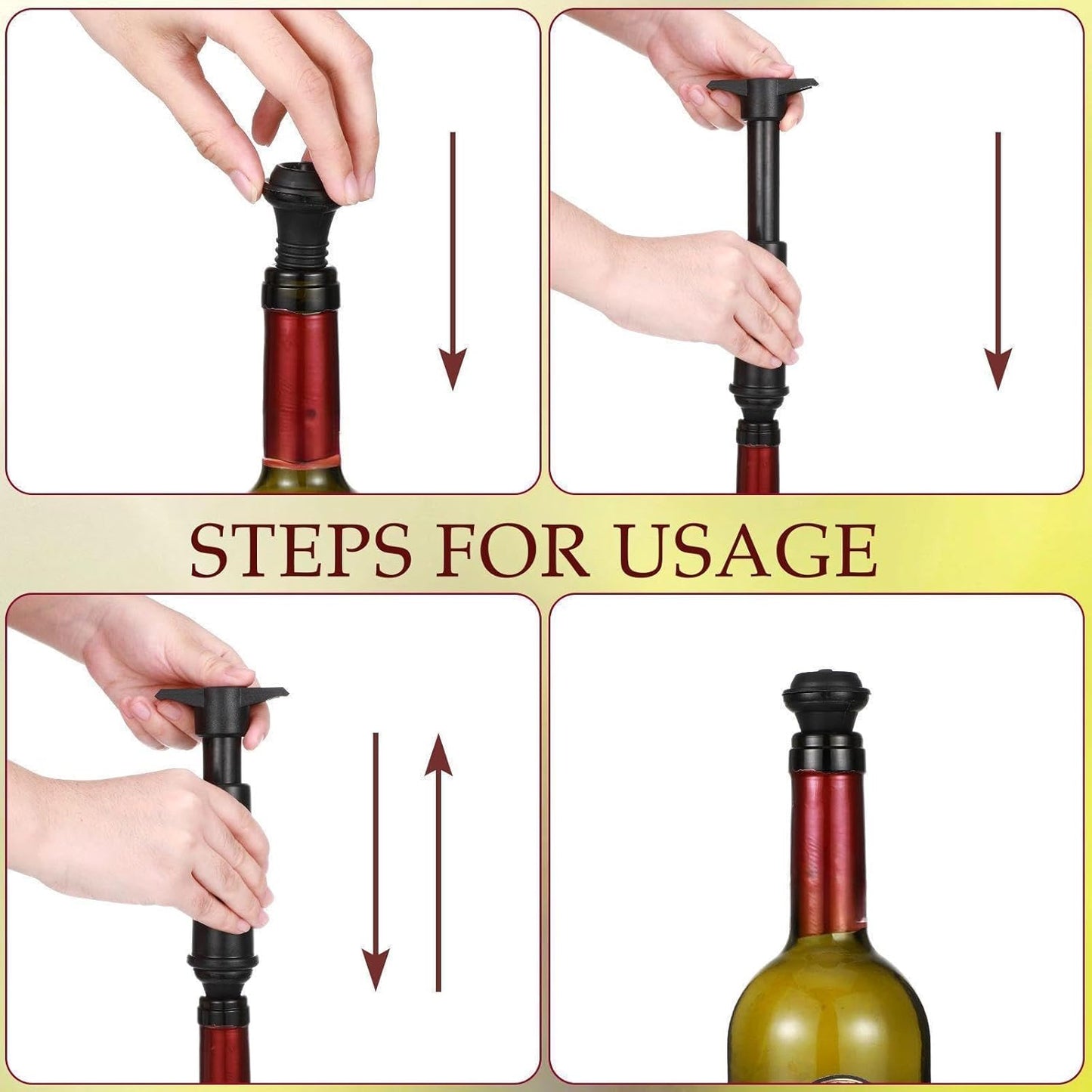 STEPS FOR USAGE