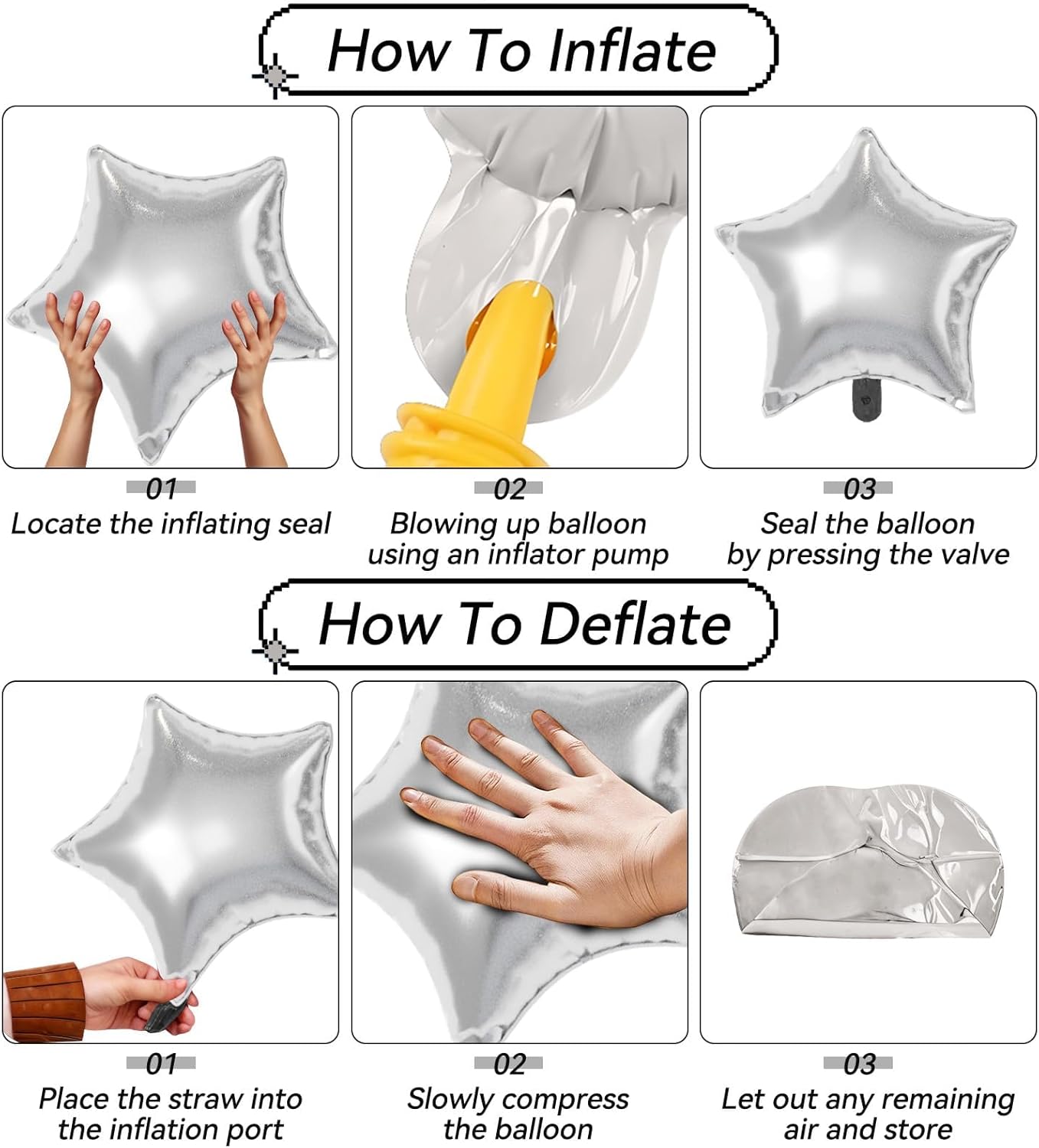 How To Inflate

01
Locate the inflating seal

02
Blowing up balloon using an inflator pump

03
Seal the balloon by pressing the valve

How To Deflate

01
Place the straw into the inflation port

02
Slowly compress the balloon

03
Let out any remaining air and store