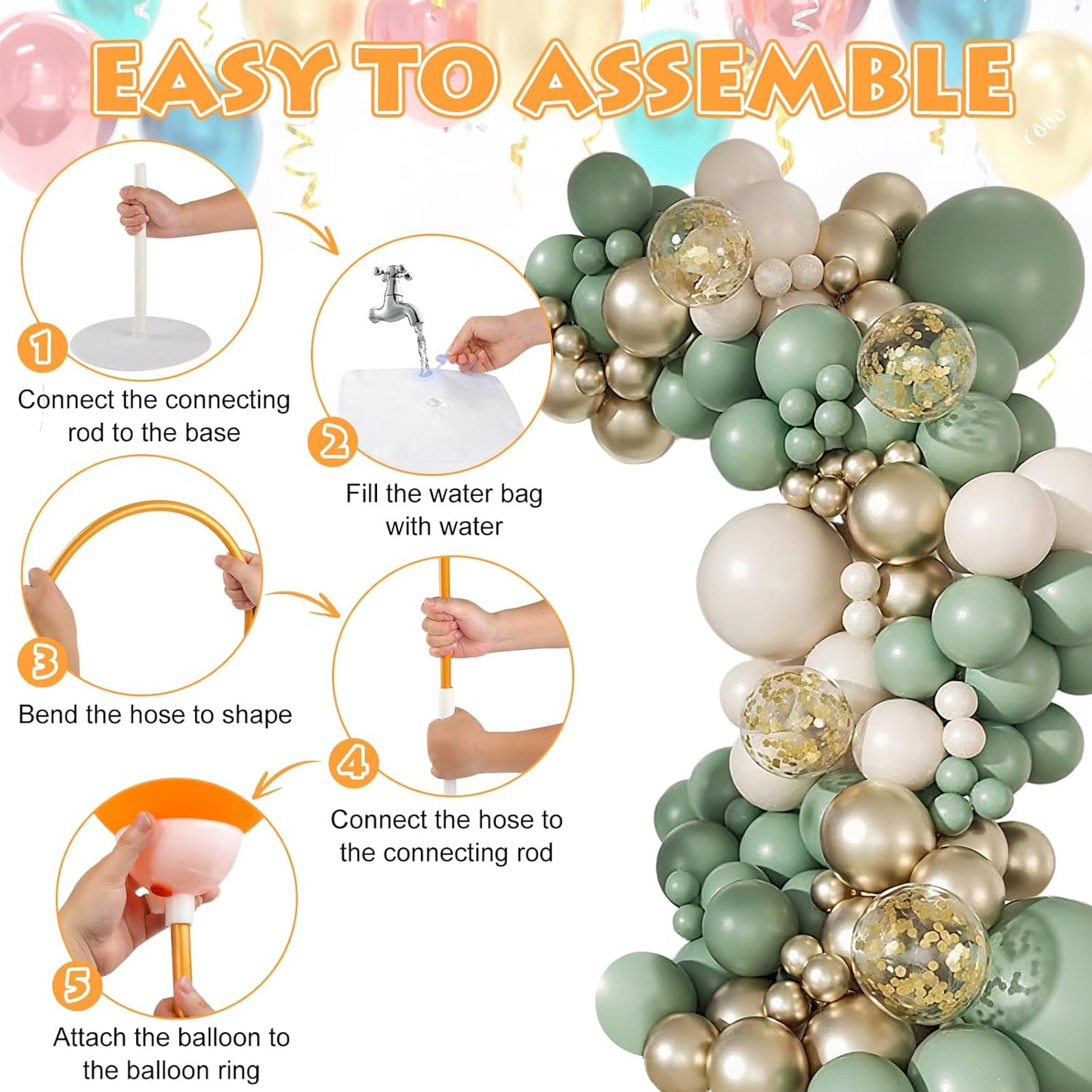 EASY TO ASSEMBLE

1
Connect the connecting rod to the base

2
Fill the water bag with water

3
Bend the hose to shape

4
Connect the hose to the connecting rod

5
Attach the balloon to the balloon ring