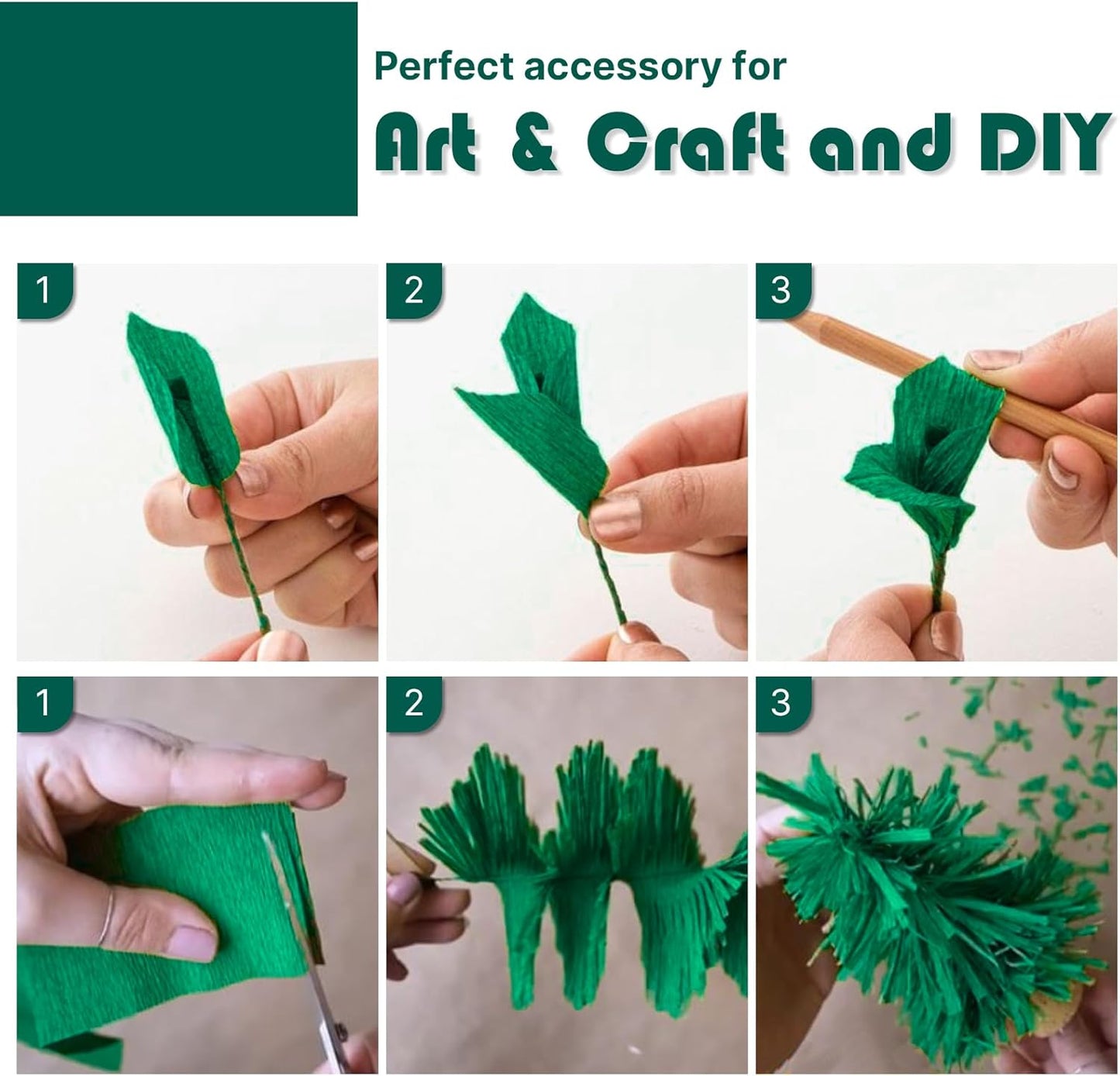 Perfect accessory for
Art & Craft and DIY

1

2

3

1

2

3