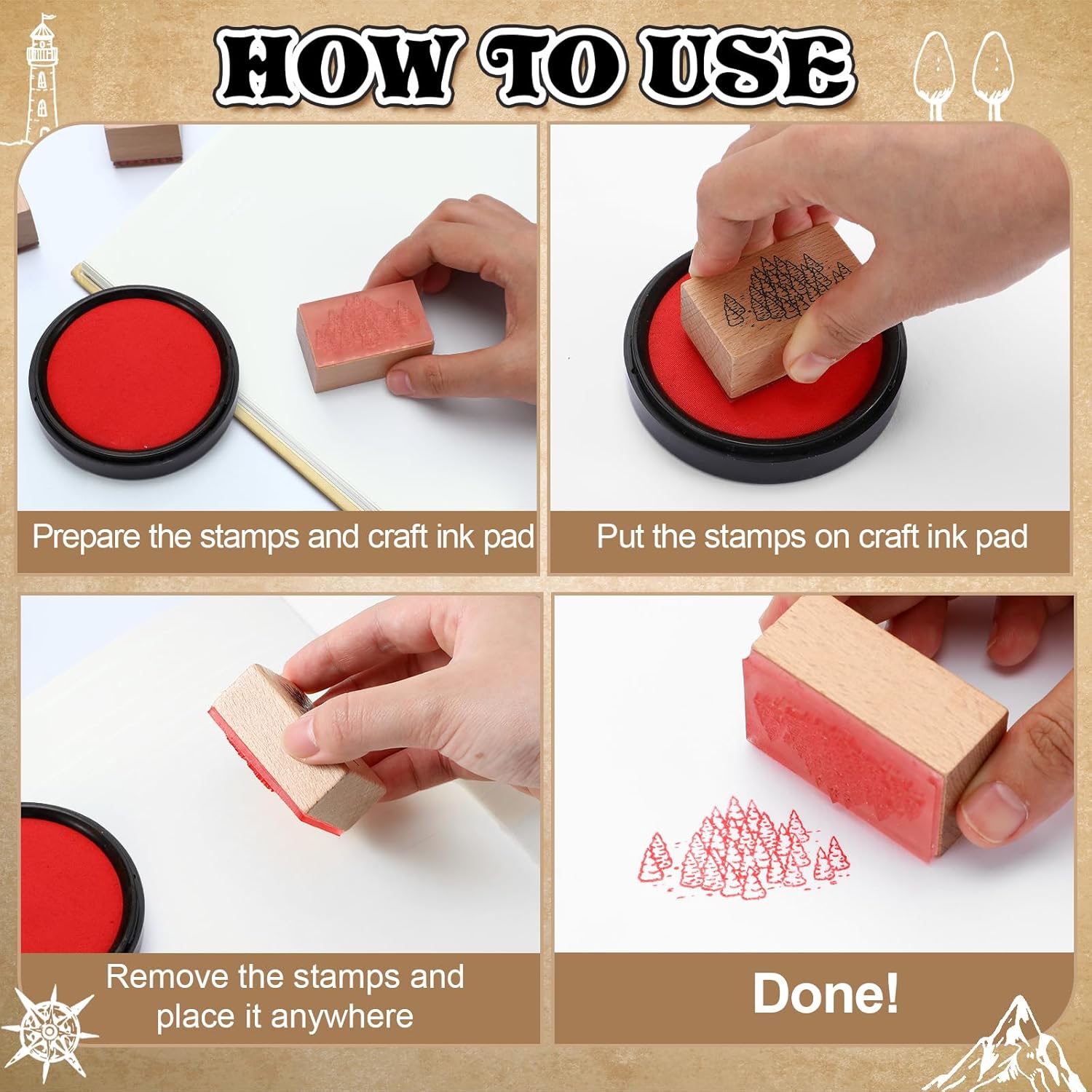 HOW TO USE

Prepare the stamps and craft ink pad

Put the stamps on craft ink pad

Remove the stamps and place it anywhere

Done!