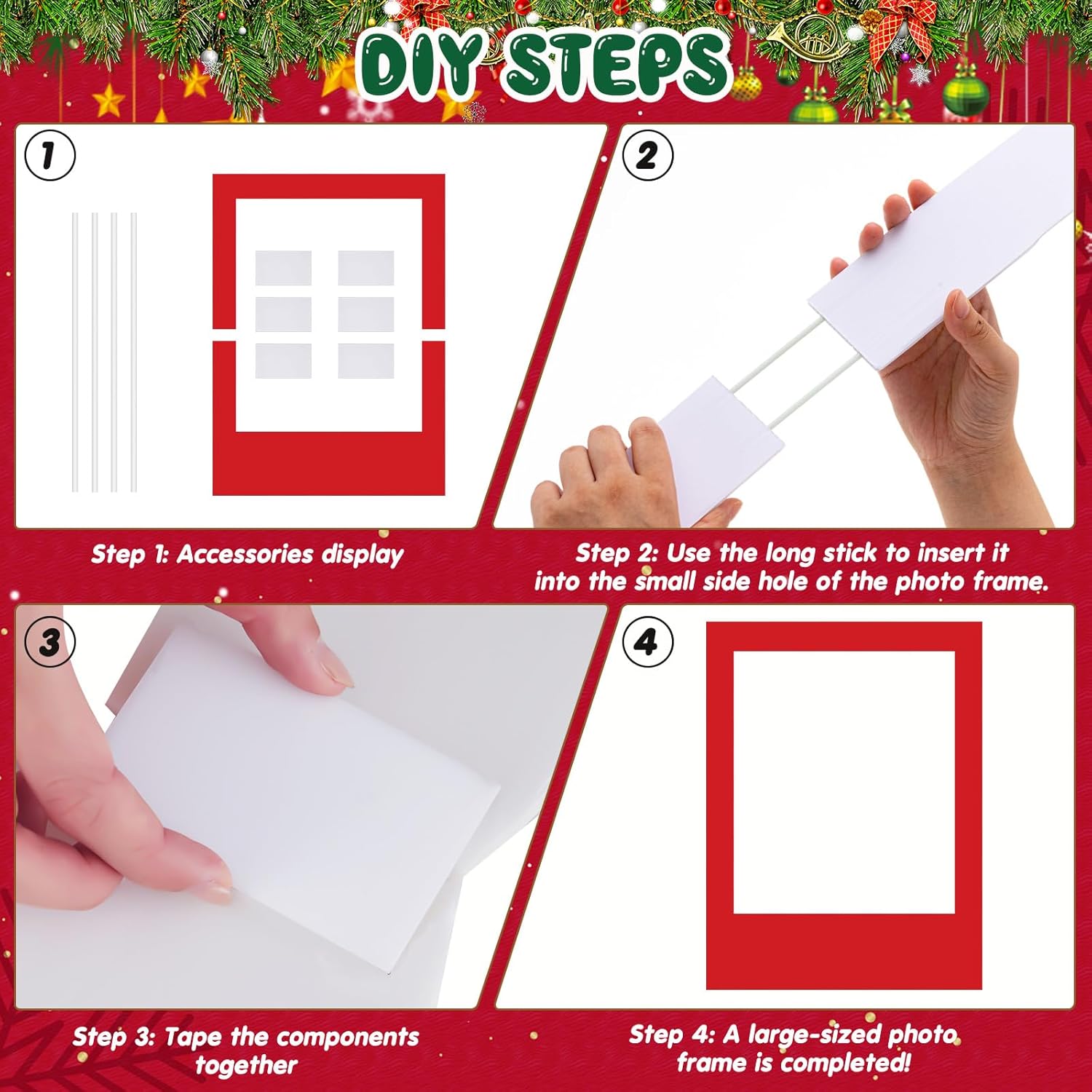 DIY STEPS

1

Step 1: Accessories display

2

Step 2: Use the long stick to insert it into the small side hole of the photo frame.

3

Step 3: Tape the components together

4

Step 4: A large-sized photo frame is completed!