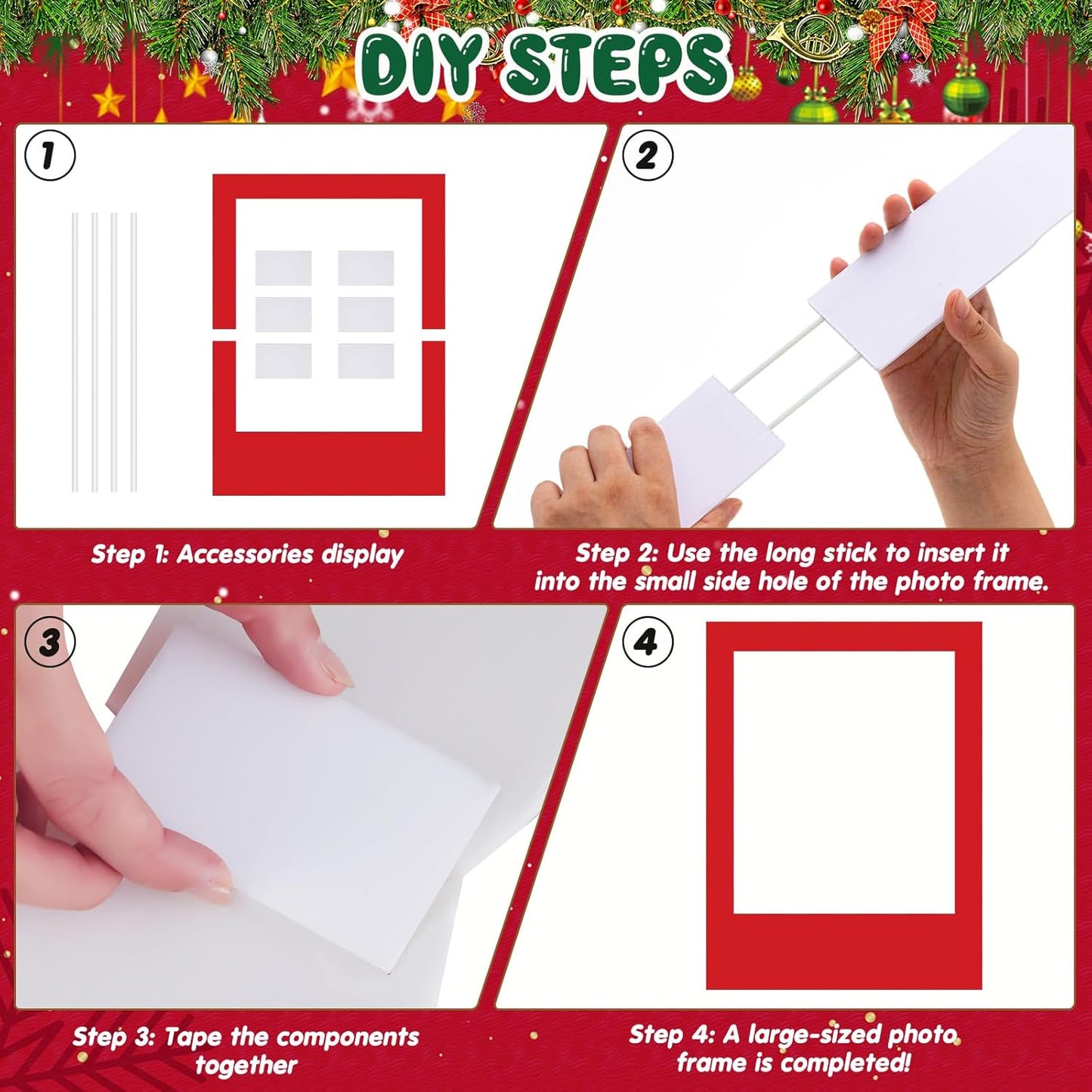 DIY STEPS

1

Step 1: Accessories display

2

Step 2: Use the long stick to insert it into the small side hole of the photo frame.

3

Step 3: Tape the components together

4

Step 4: A large-sized photo frame is completed!