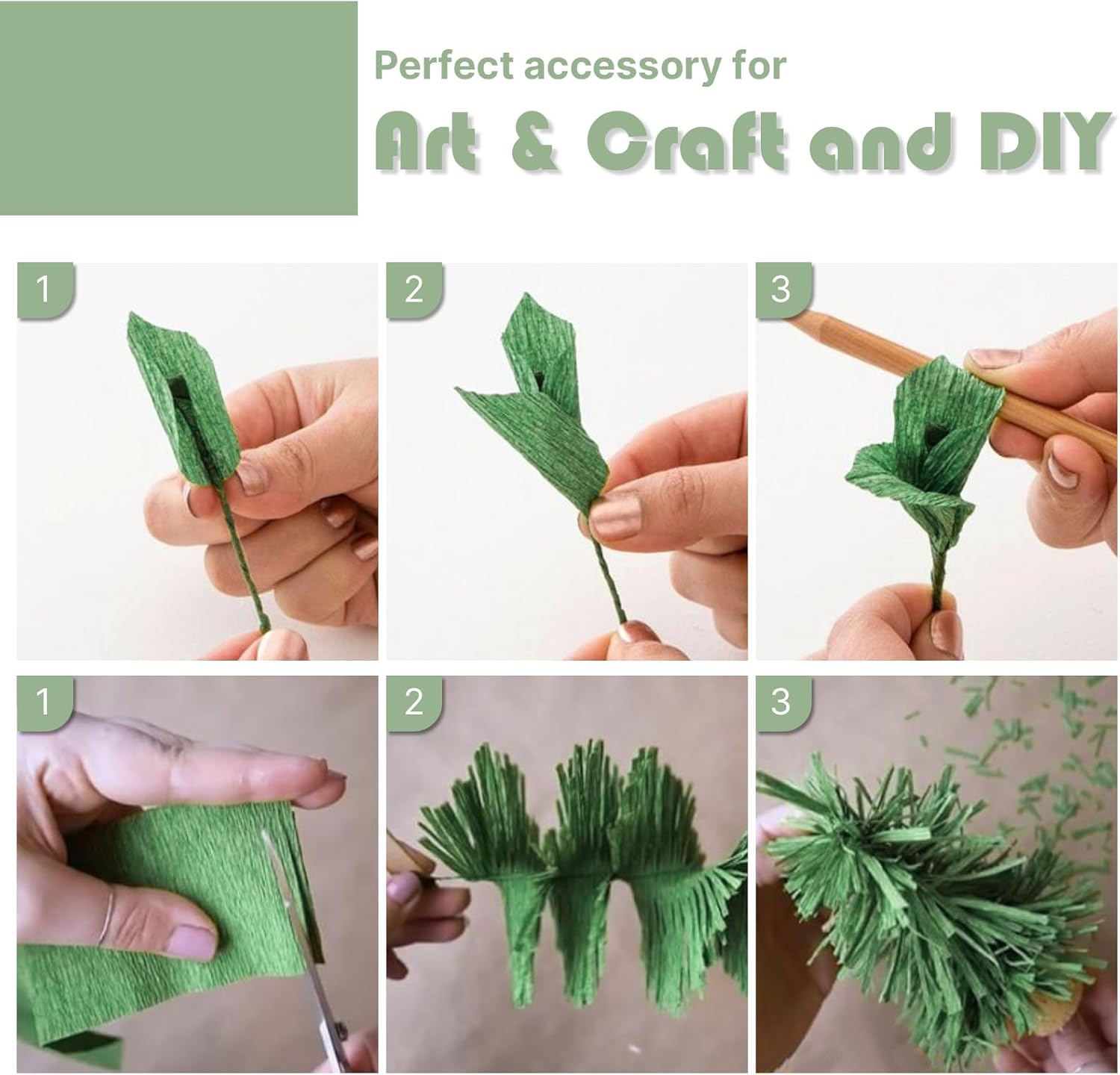 Perfect accessory for
Art & Craft and DIY

1

2

3

1

2

3