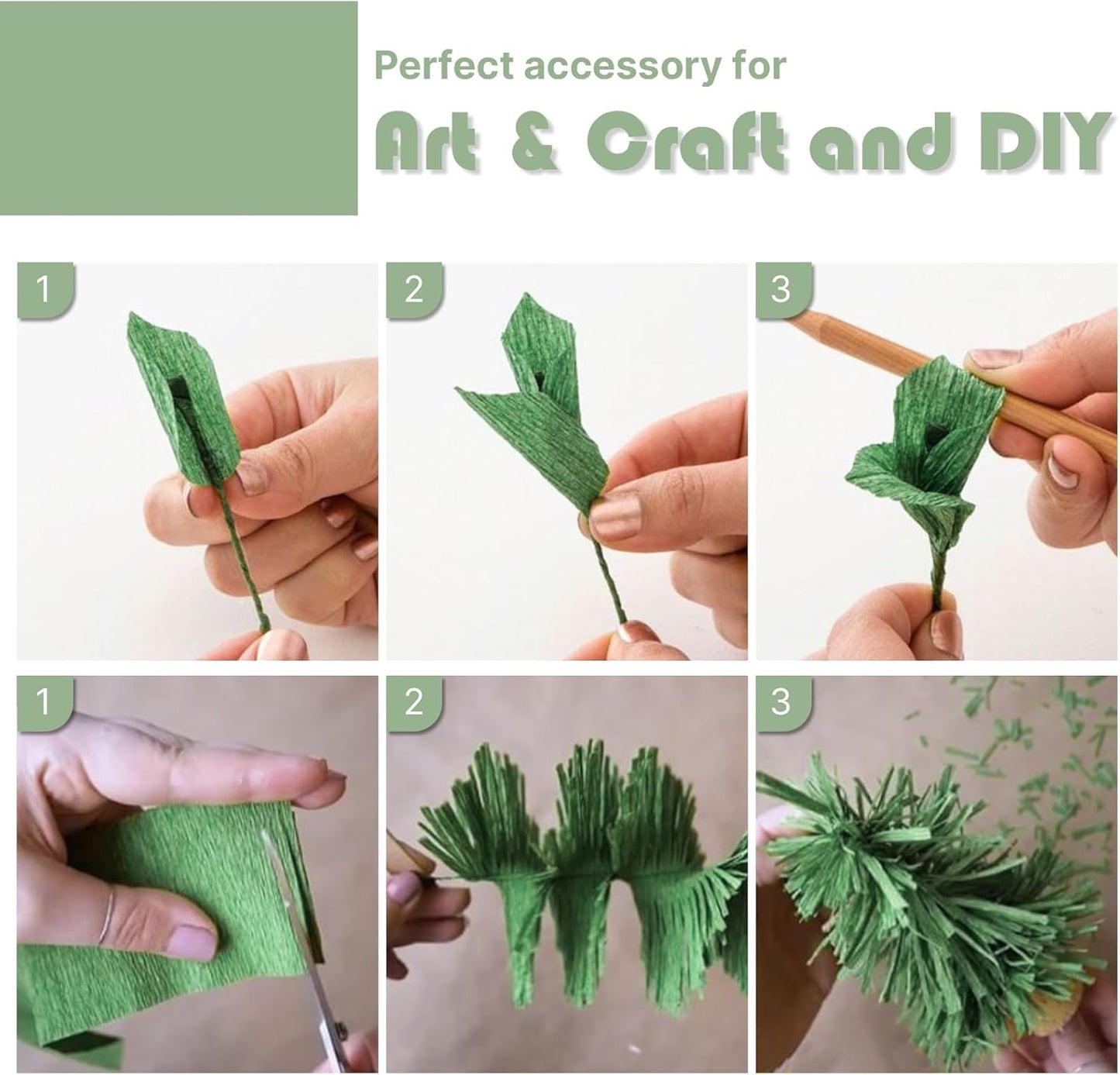 Perfect accessory for

Art & Craft and DIY

1

2

3

1

2

3