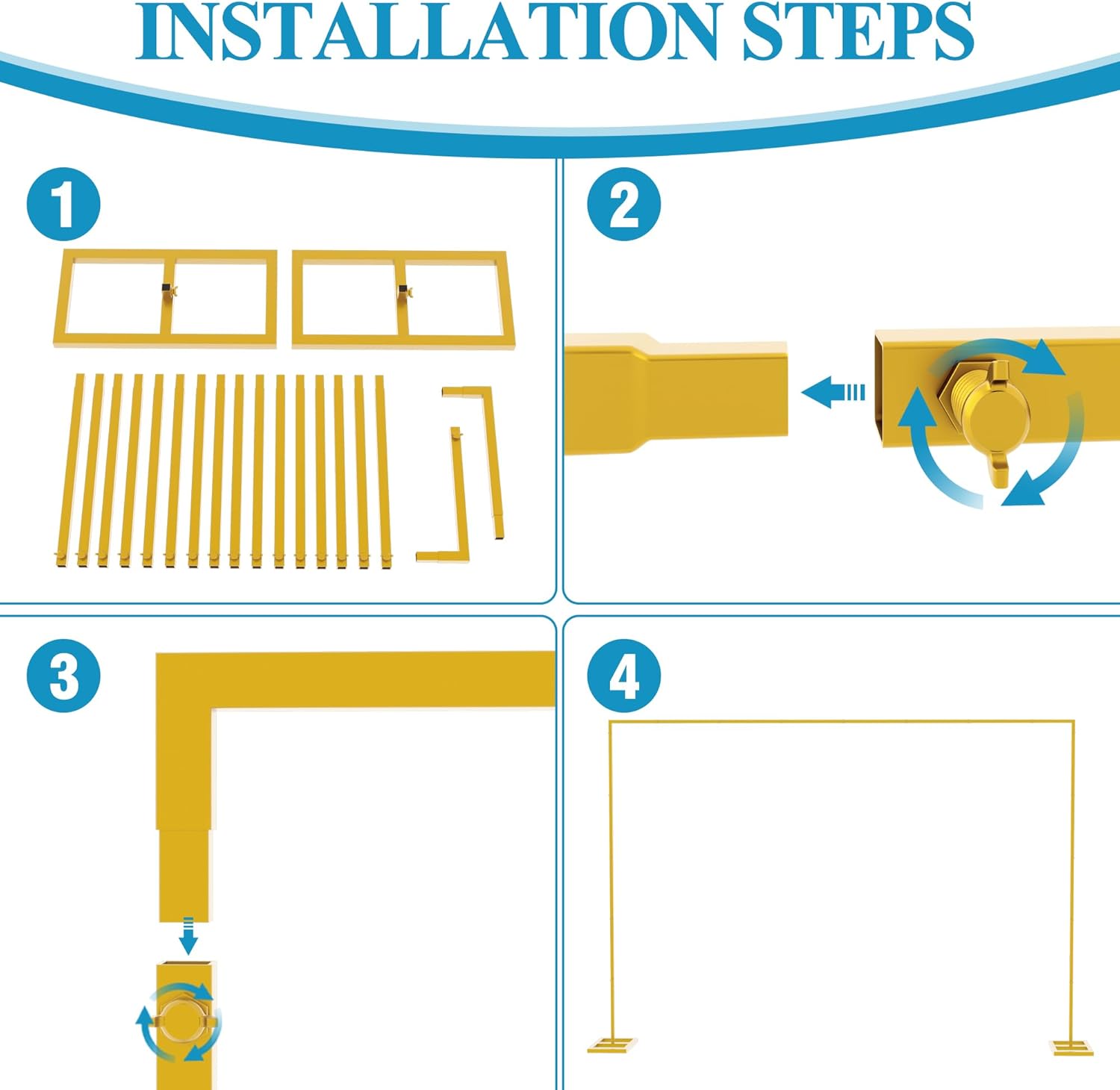 INSTALLATION STEPS

1

2

3

4